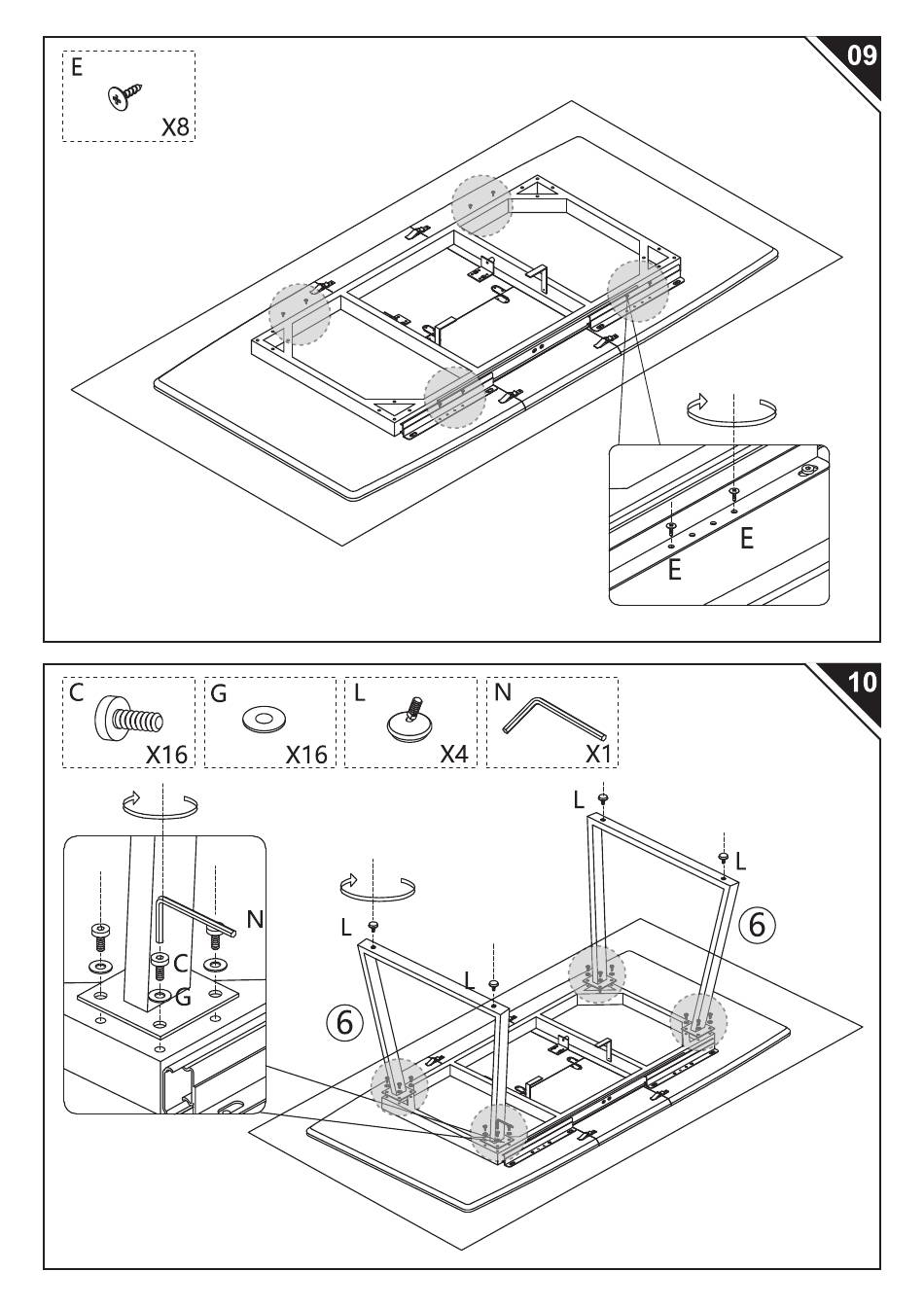 09

E
X8

E
E

10

C
X16

G
X16

L
X4

N
X1

N
C
G

L
L
L
L
⑥
⑥