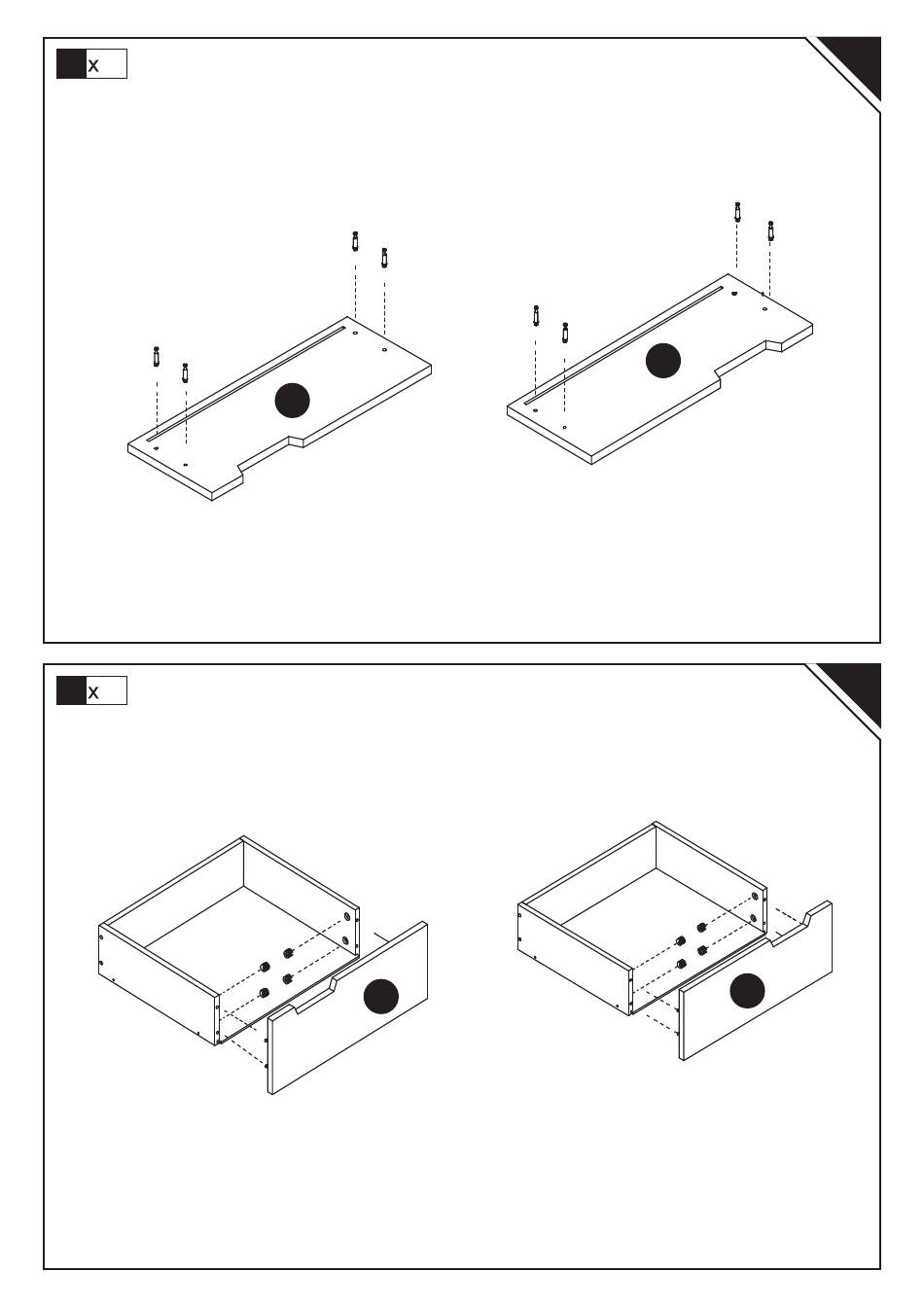 x

x