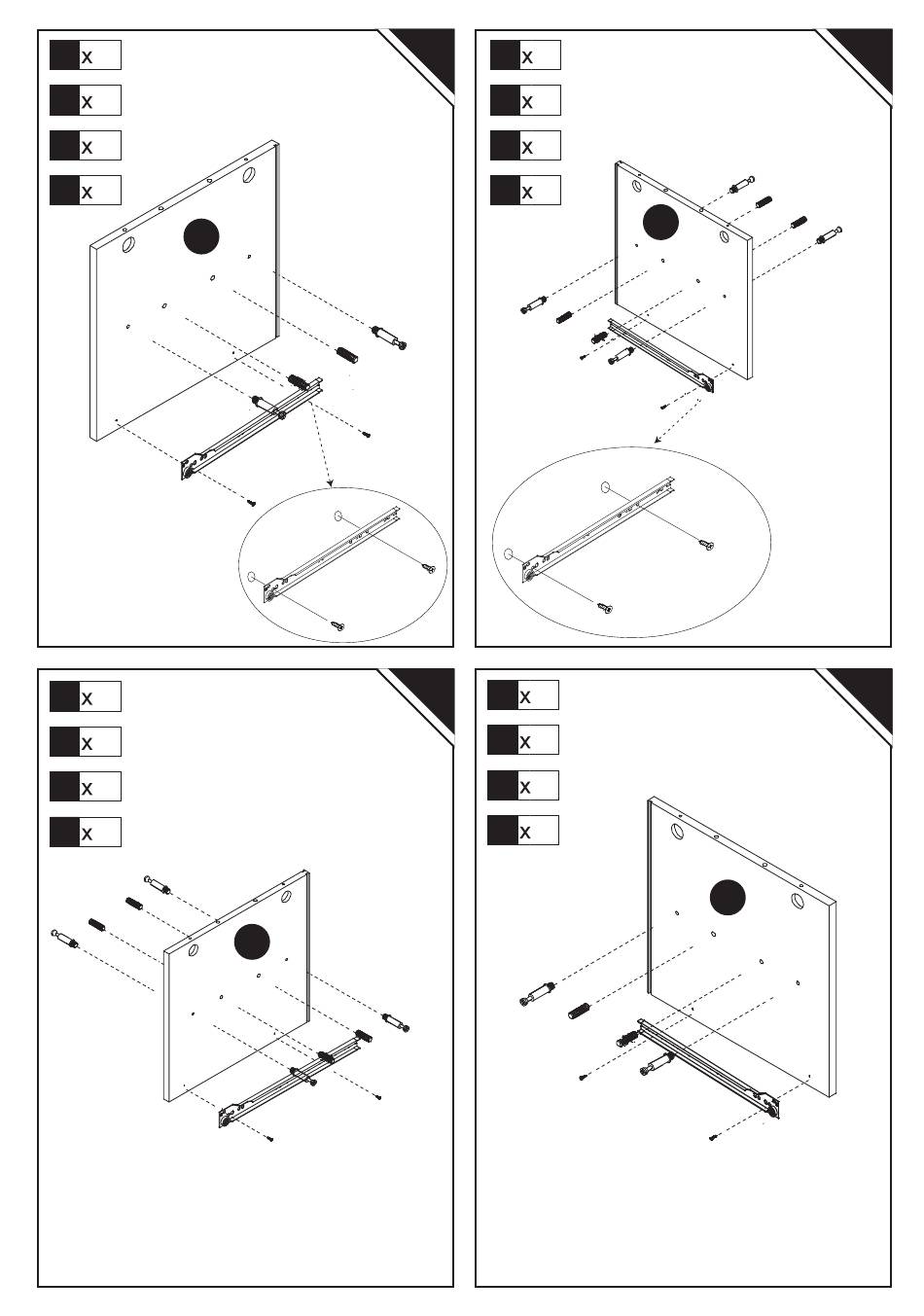 x
x
x
x

x
x
x
x

x
x
x
x

x
x
x
x