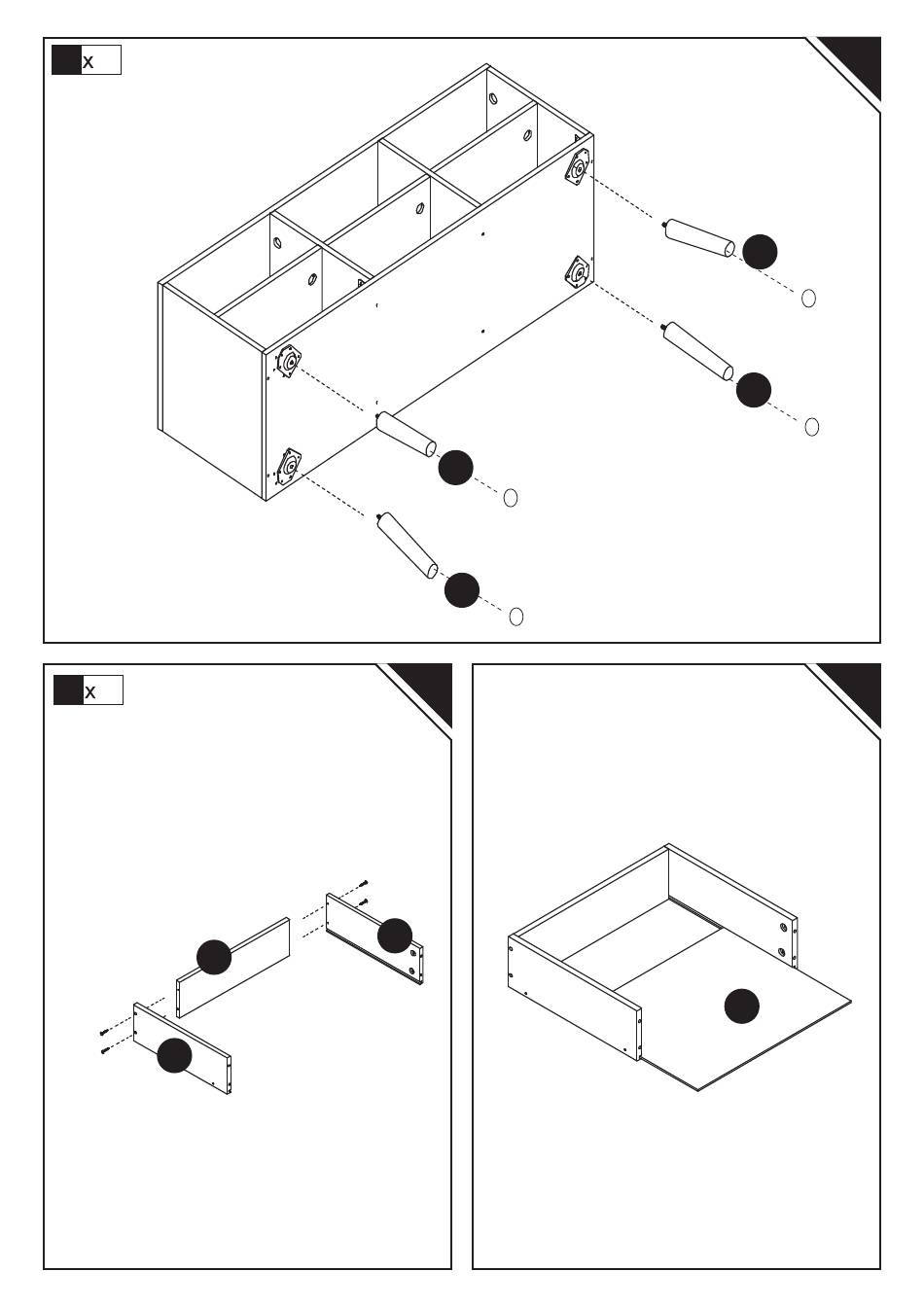 x

x