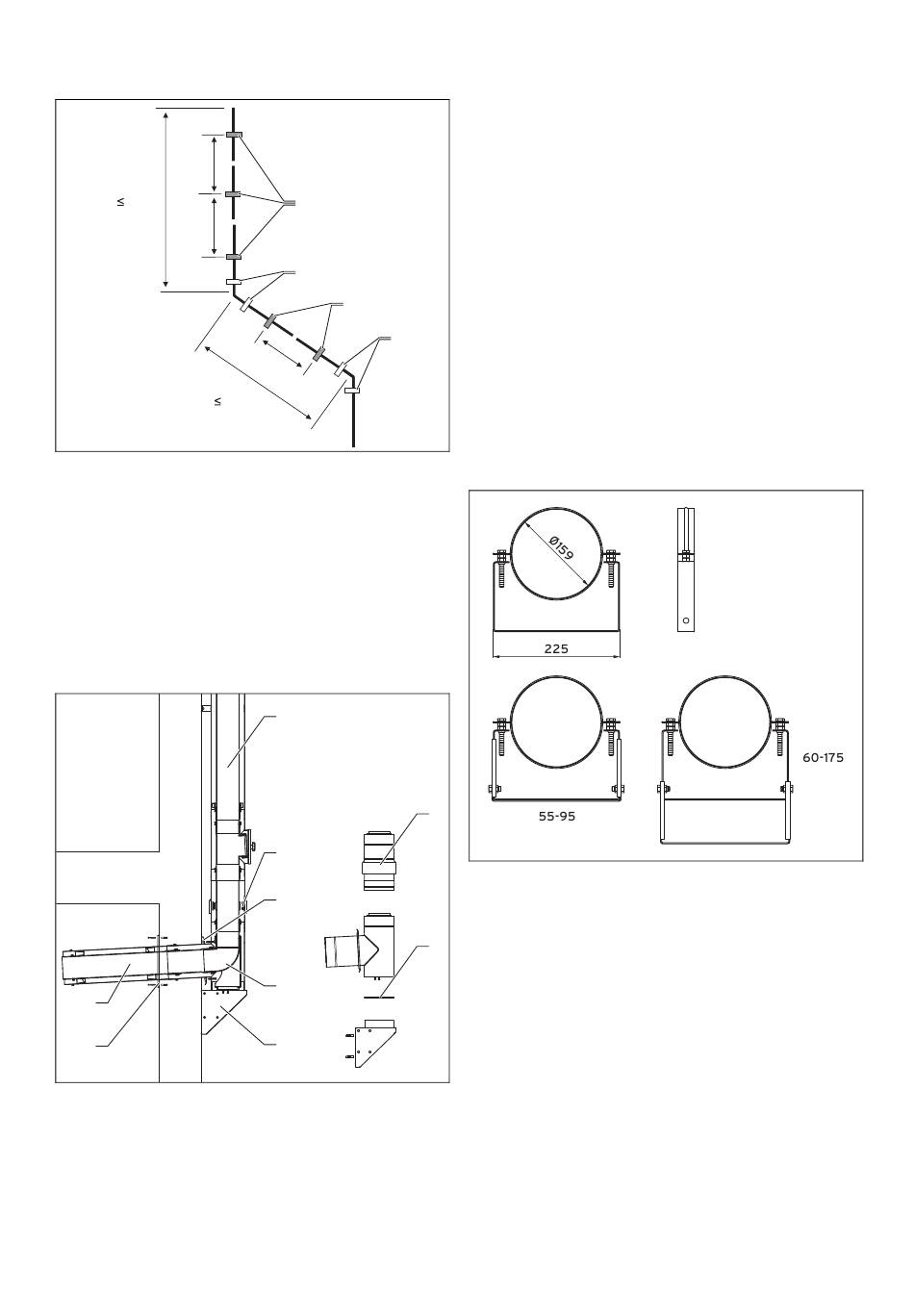 ≤

≤

Ø159

225

60-175

55-95