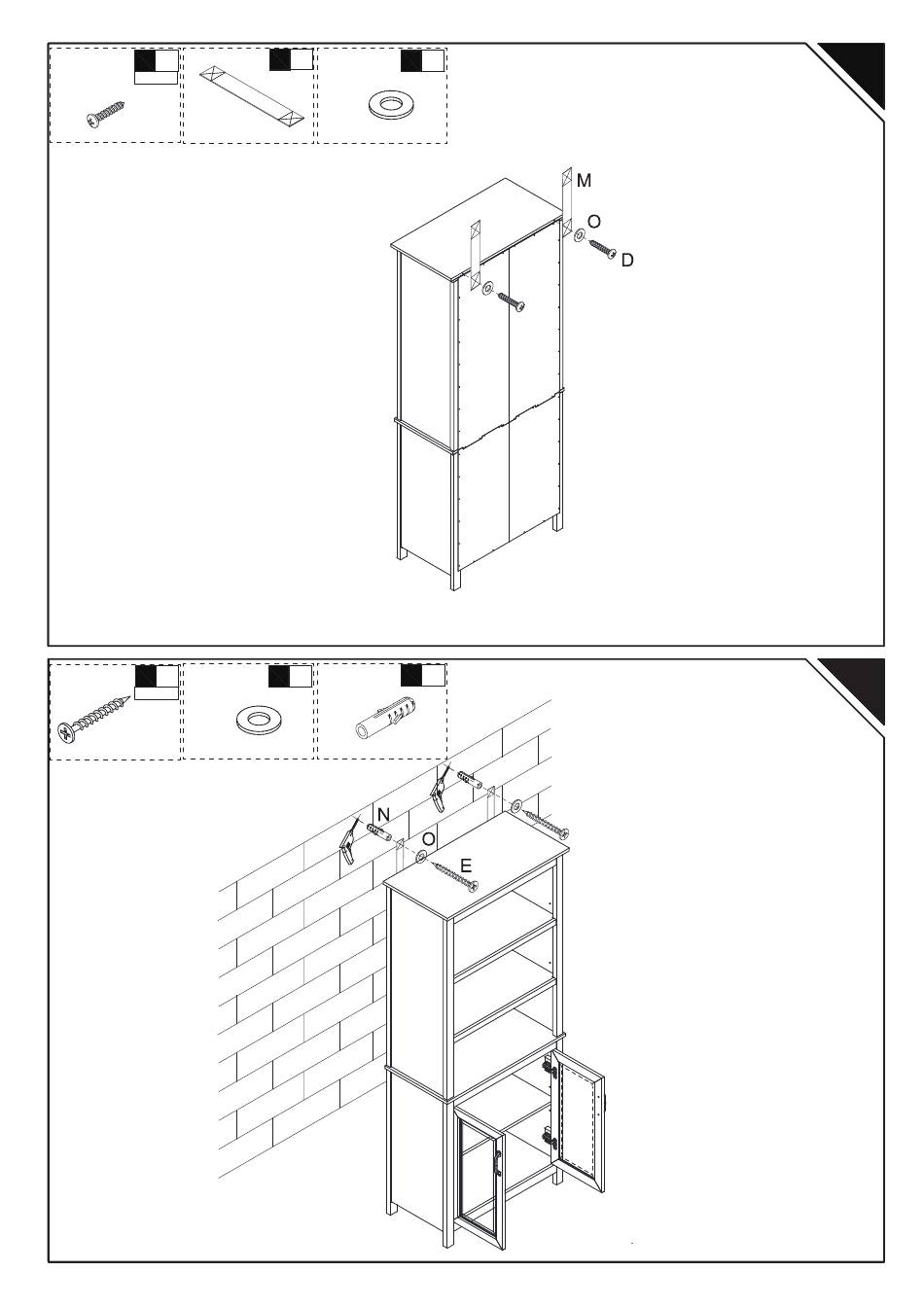 M
O
D

N
O
E