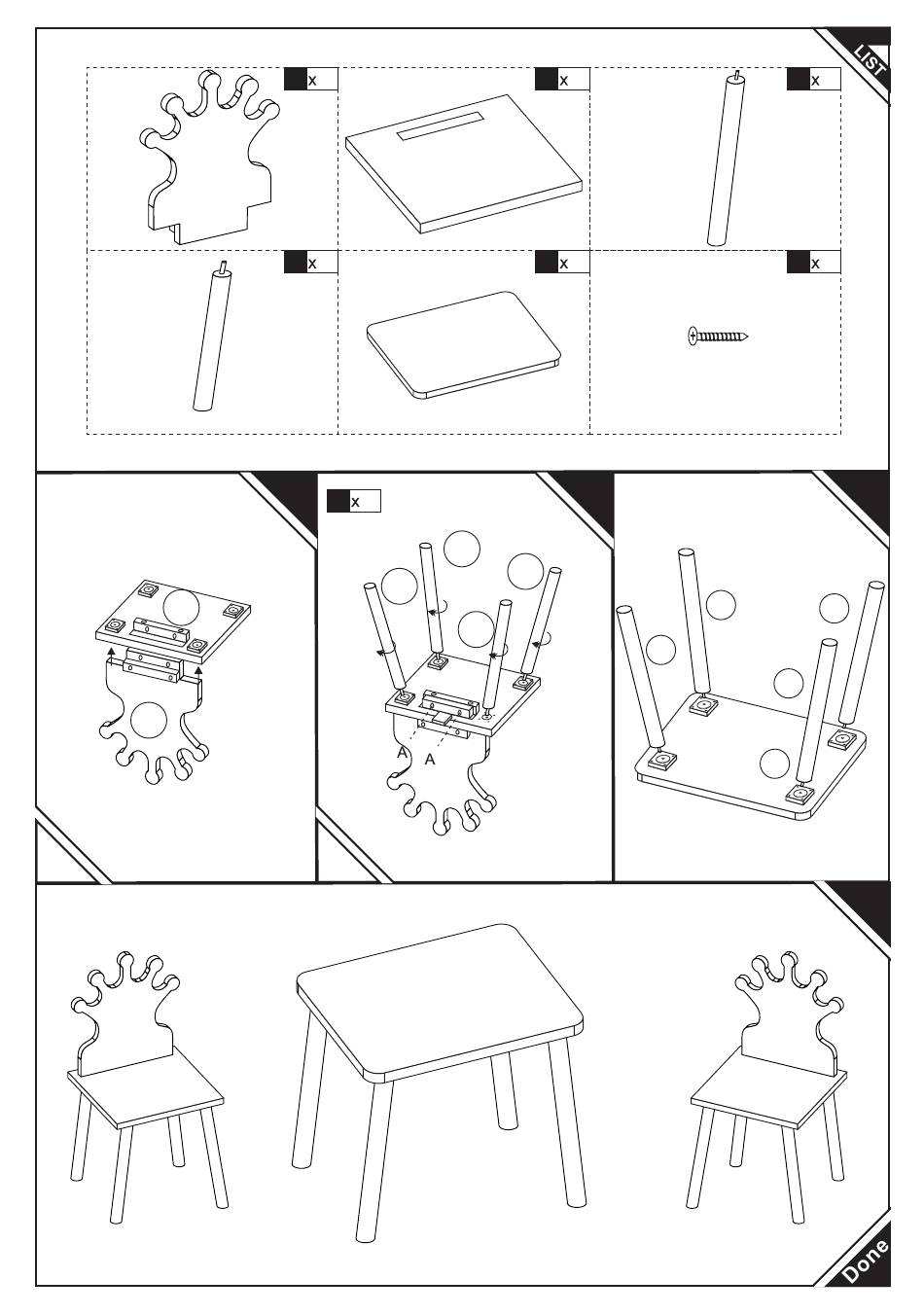 LIST

x

x

x

x

x

x

x

A
A

Done