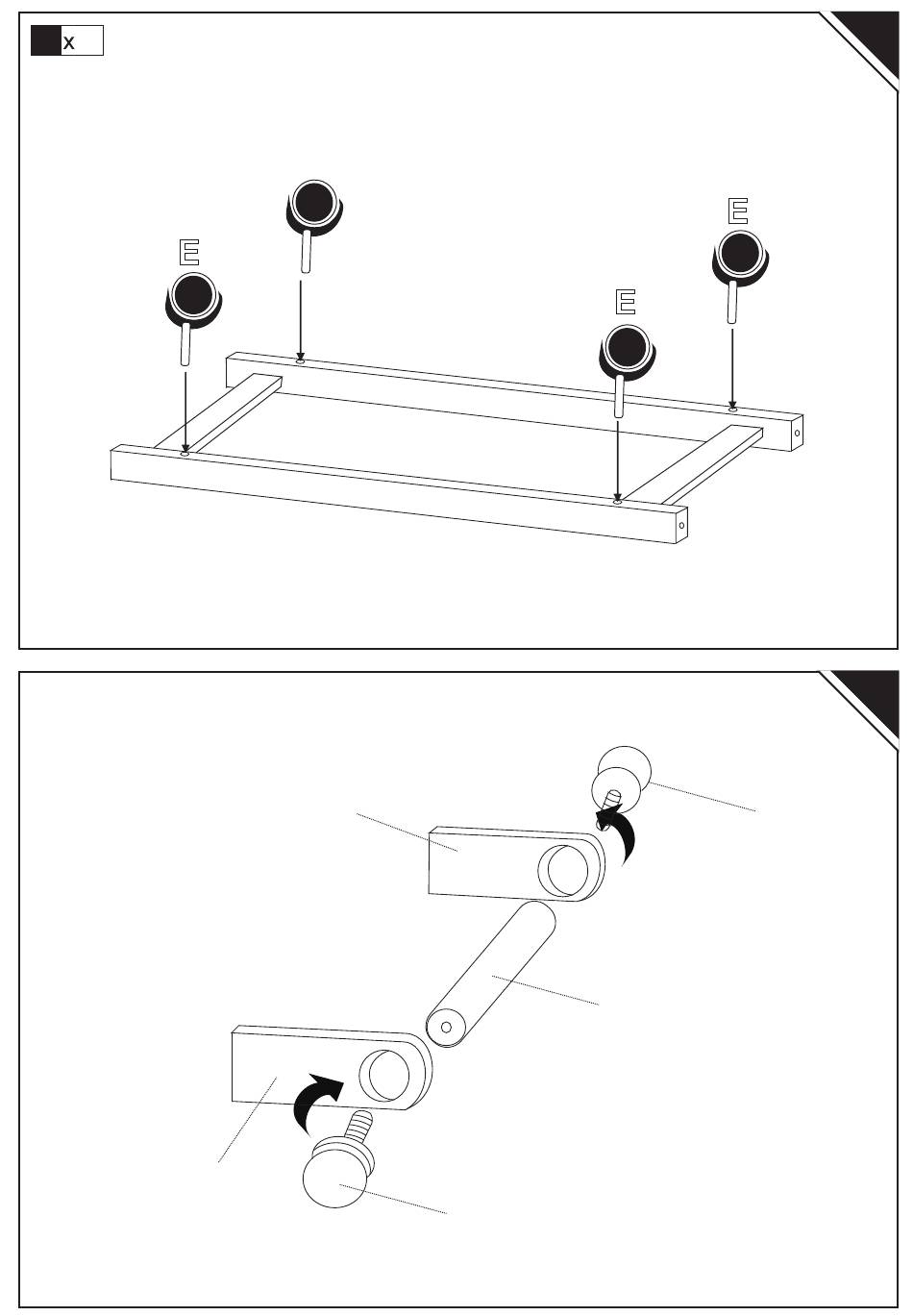 x

E

E

E