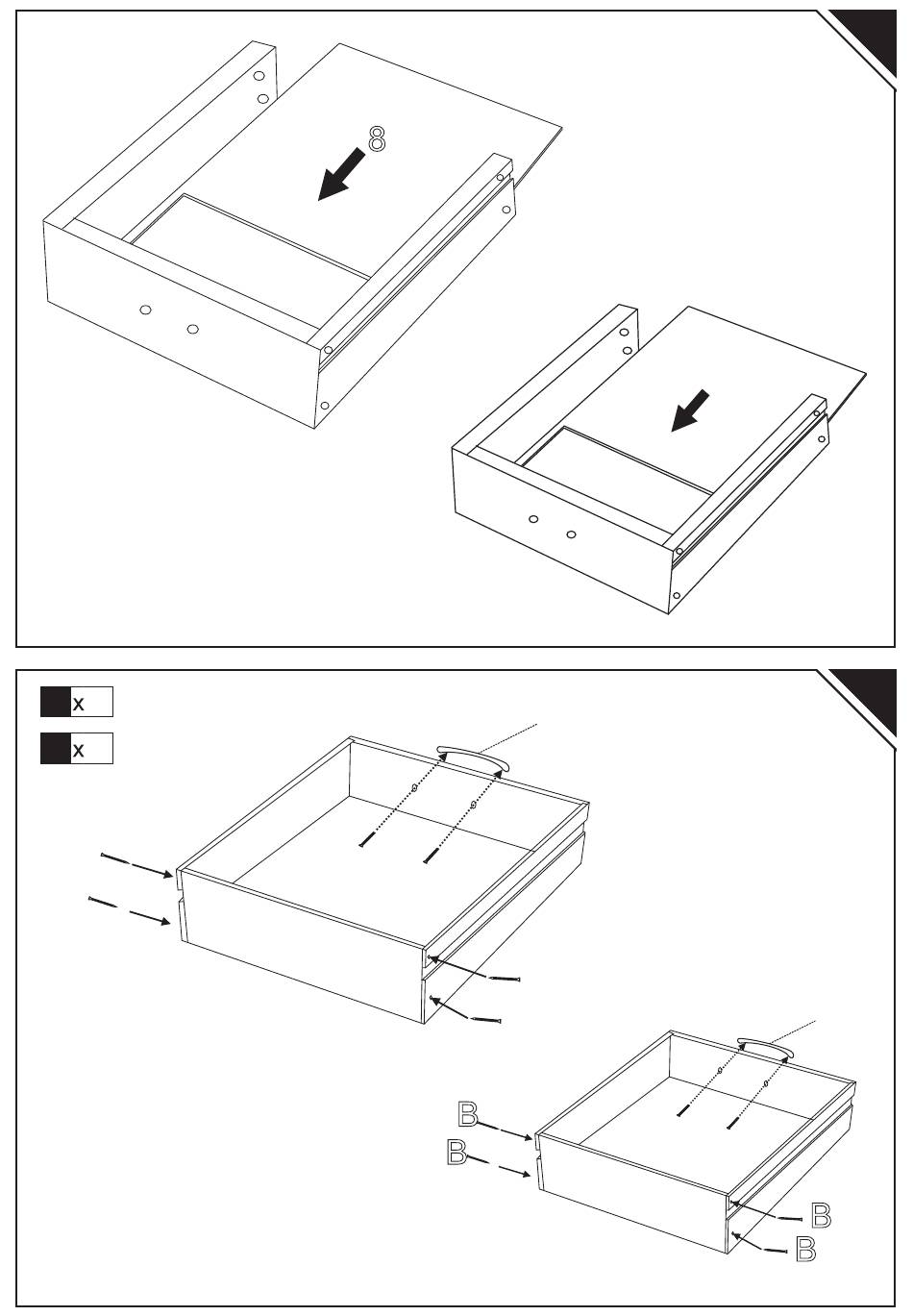 8

x

x

B
B
B
B