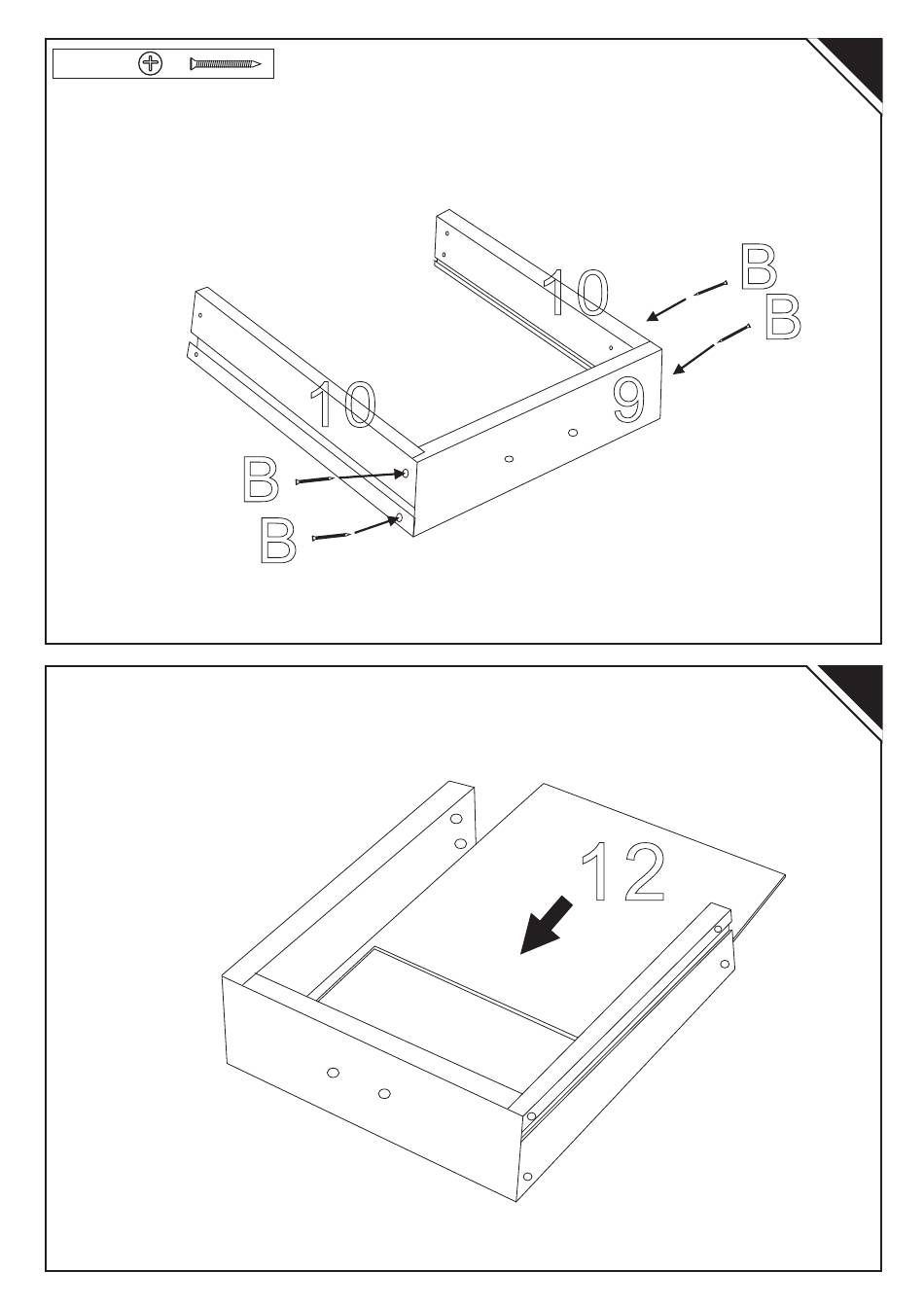 10
B
B
10
9
B
B

12