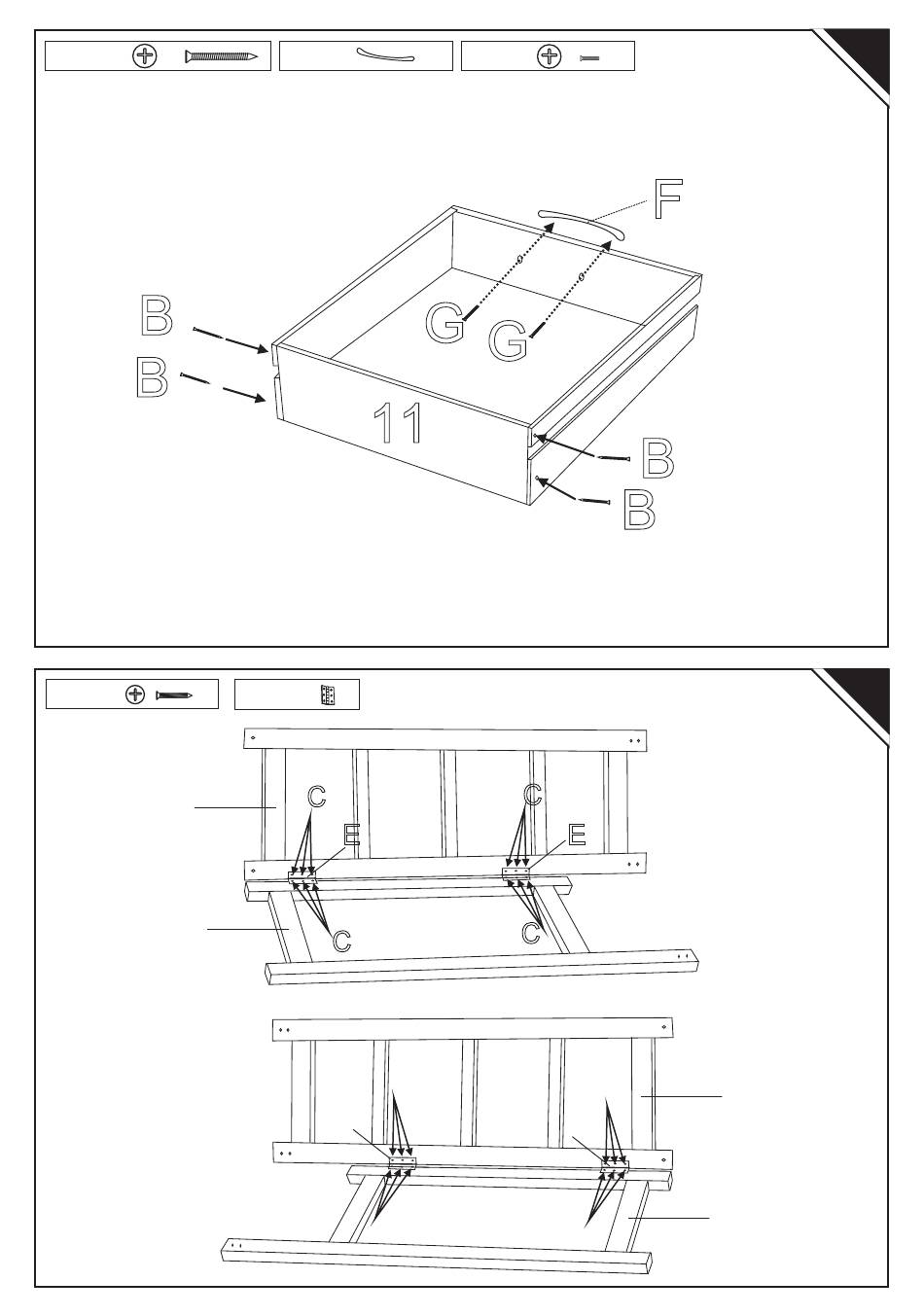 F

G G

B

B

11

B

B

C

E

C

E

C

C