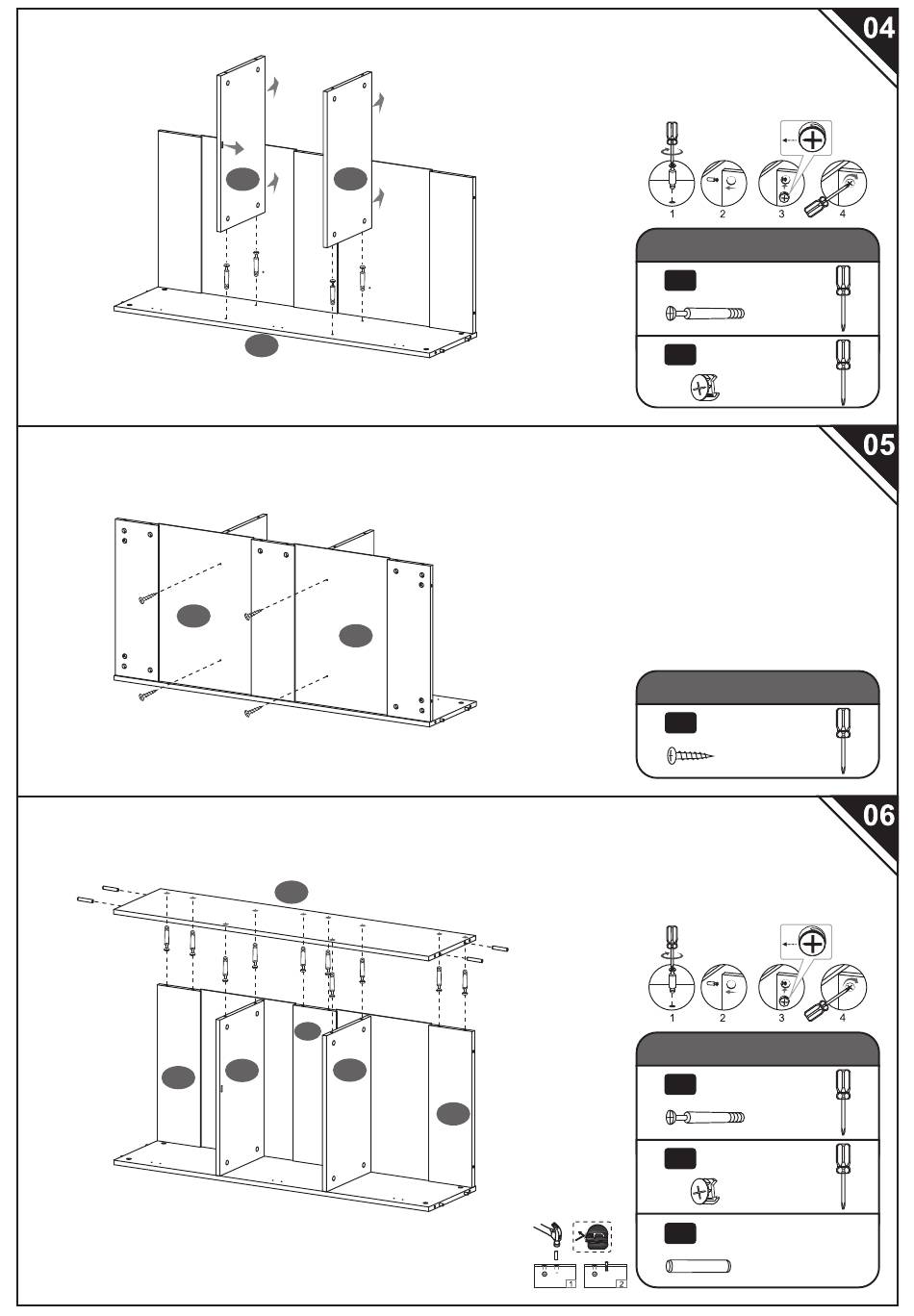 04

1 2 3 4

05

06

1 2 3 4

1 2