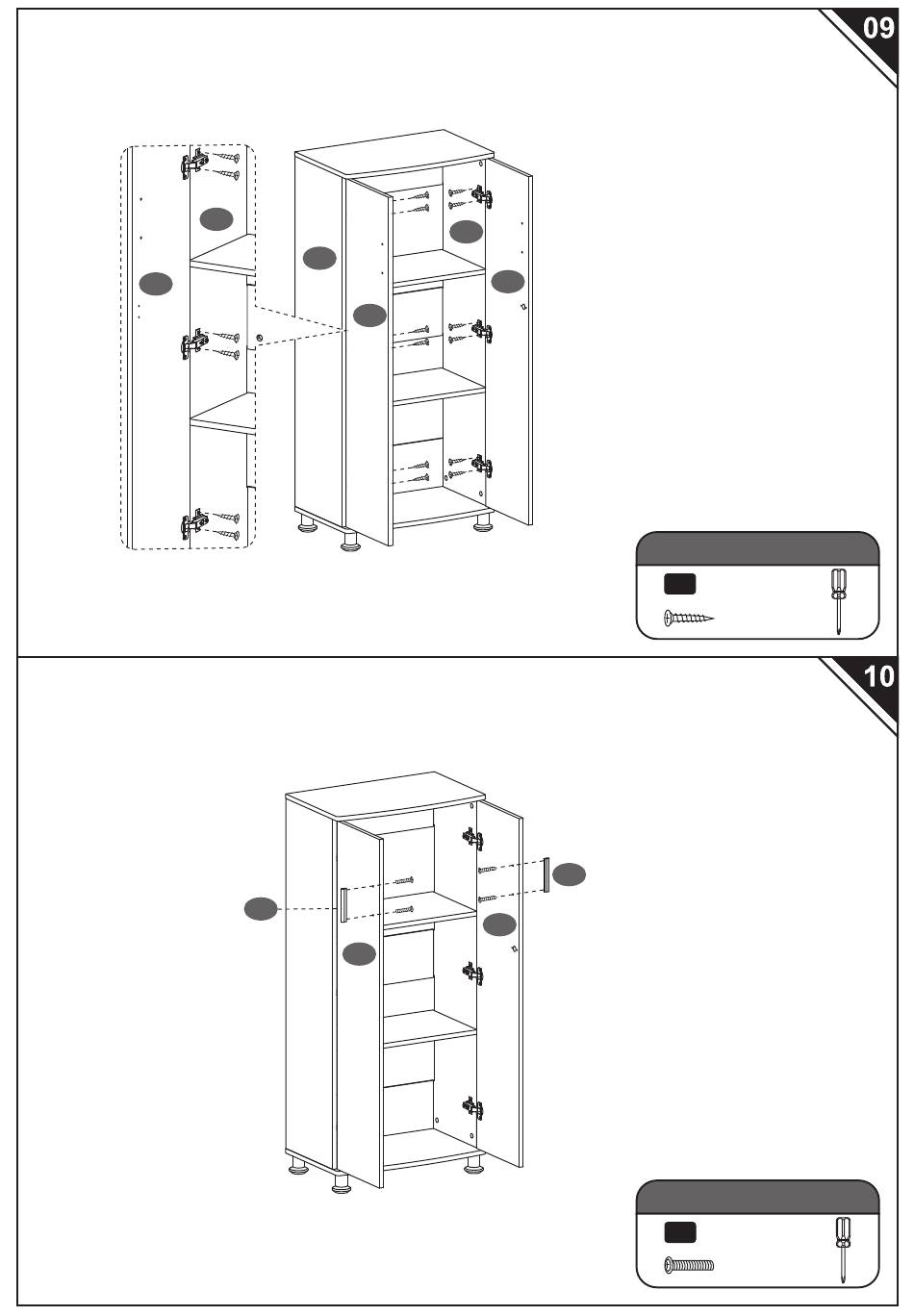 09

10