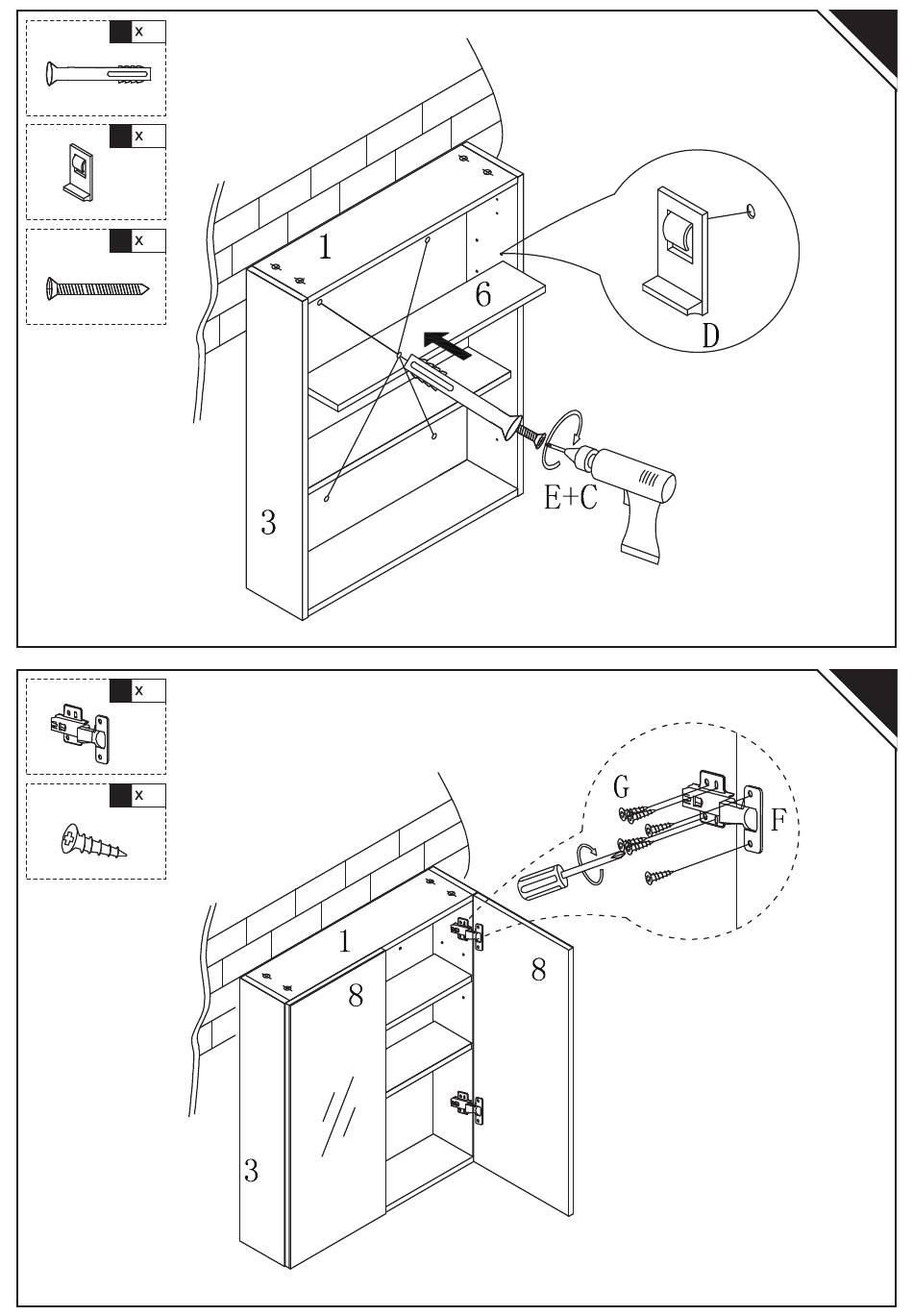 x

x

x

1

6

D

E+C

3

x

x

G

F

1

8

8

3