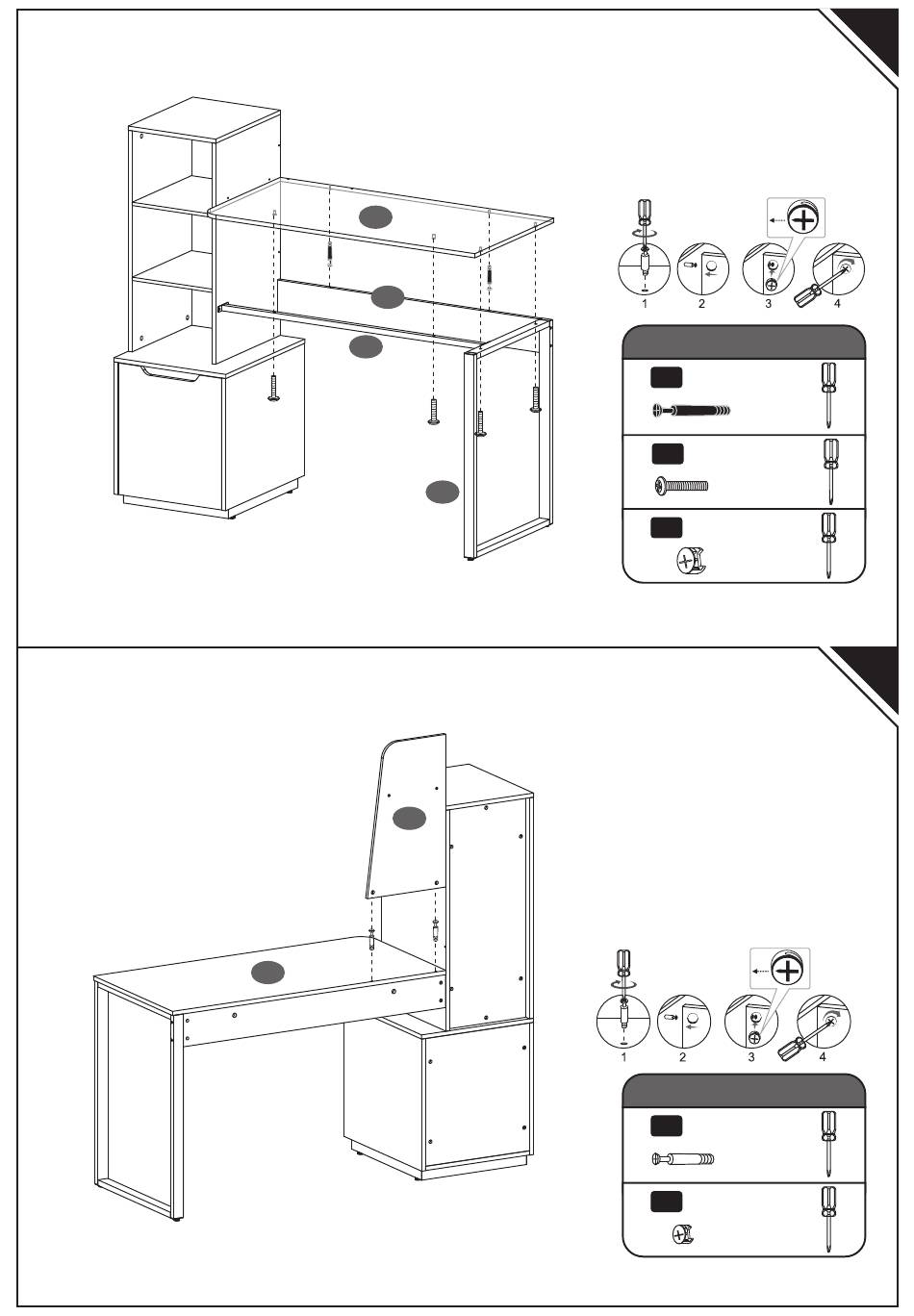 1 2 3 4

1 2 3 4