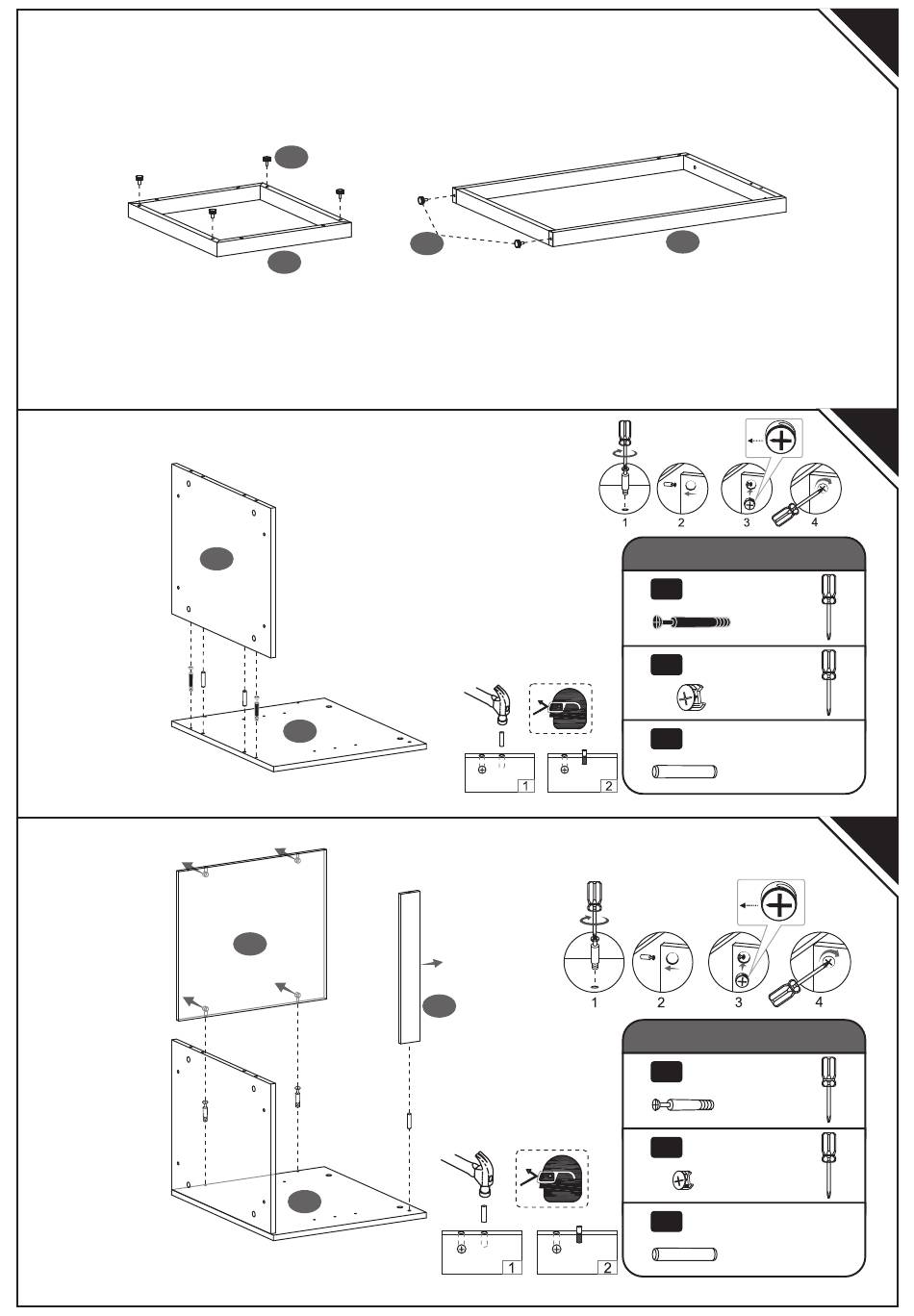 1 2 3 4

1 2

1 2 3 4

1 2