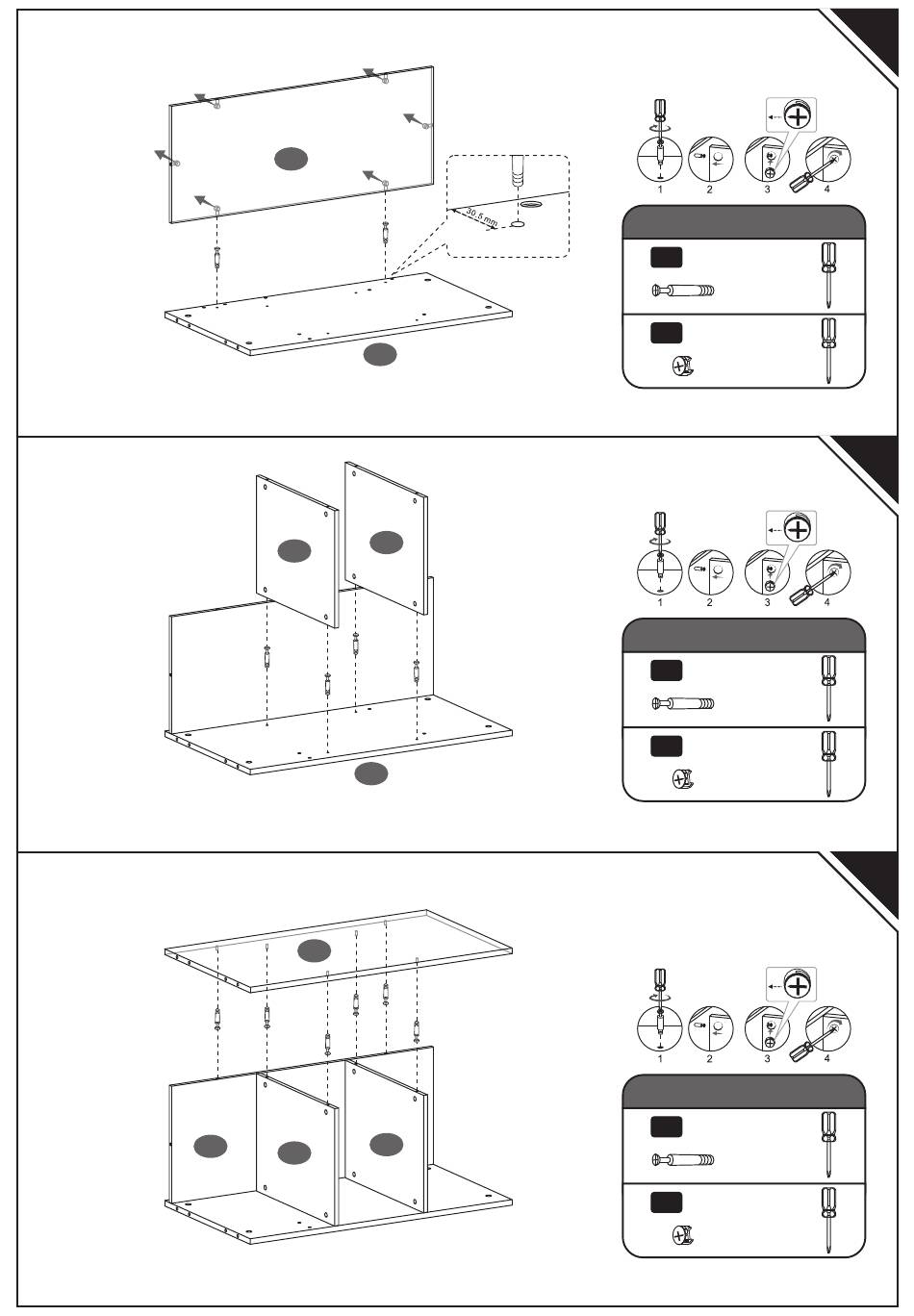 30.5 mm

1 2 3 4

1 2 3 4

1 2 3 4