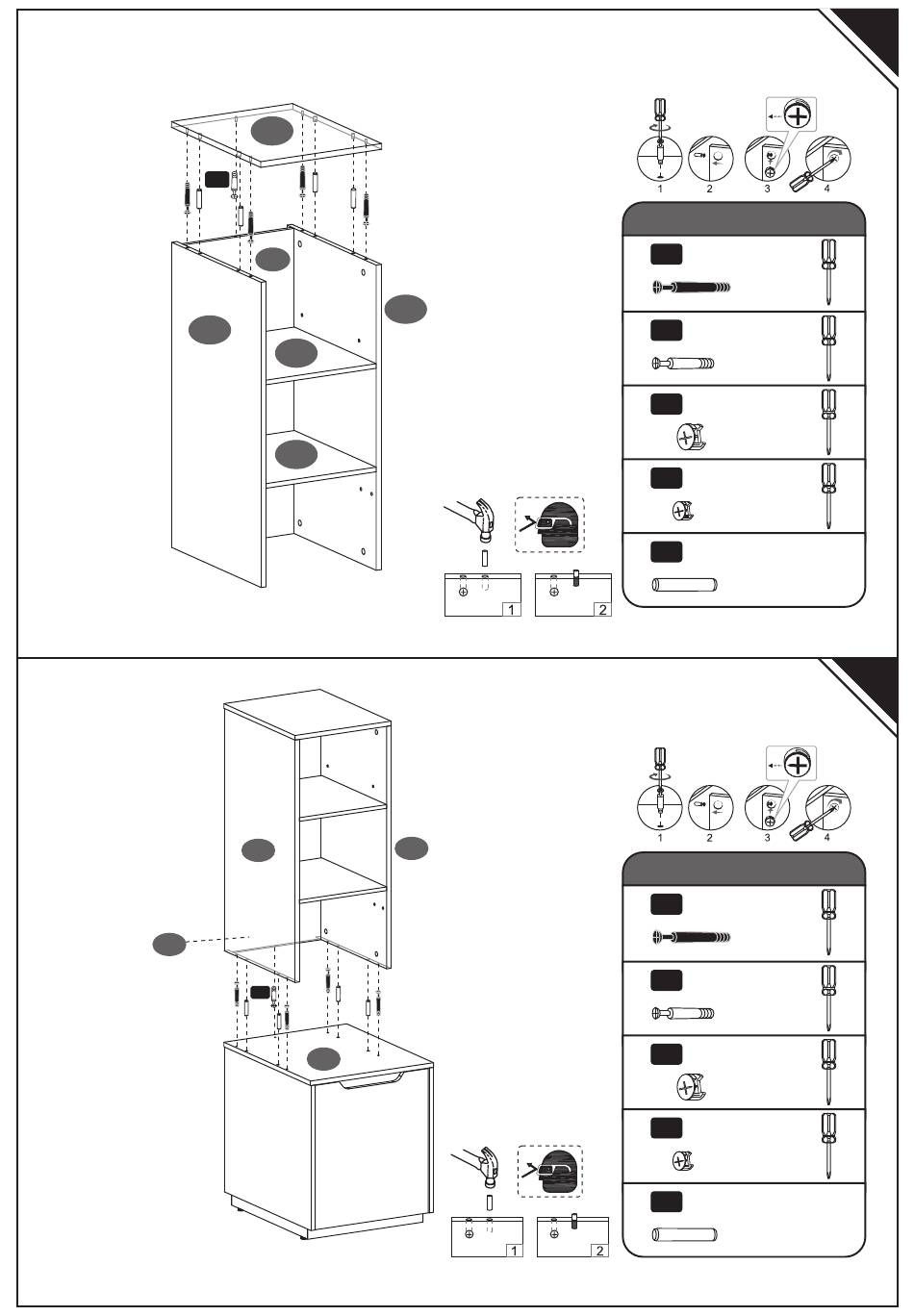 1 2 3 4

1

2

1 2 3 4

1

2