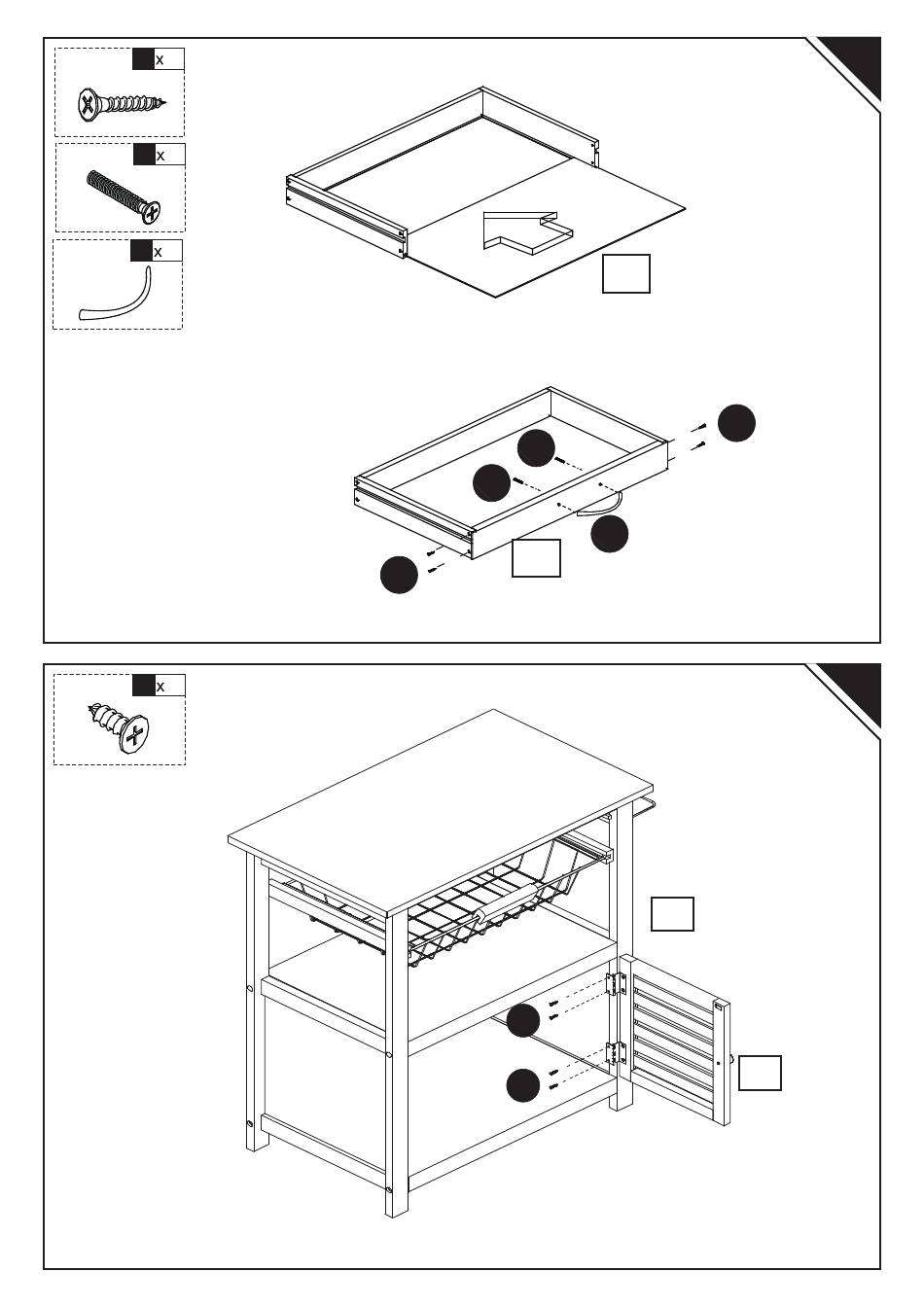 x

x

x

x