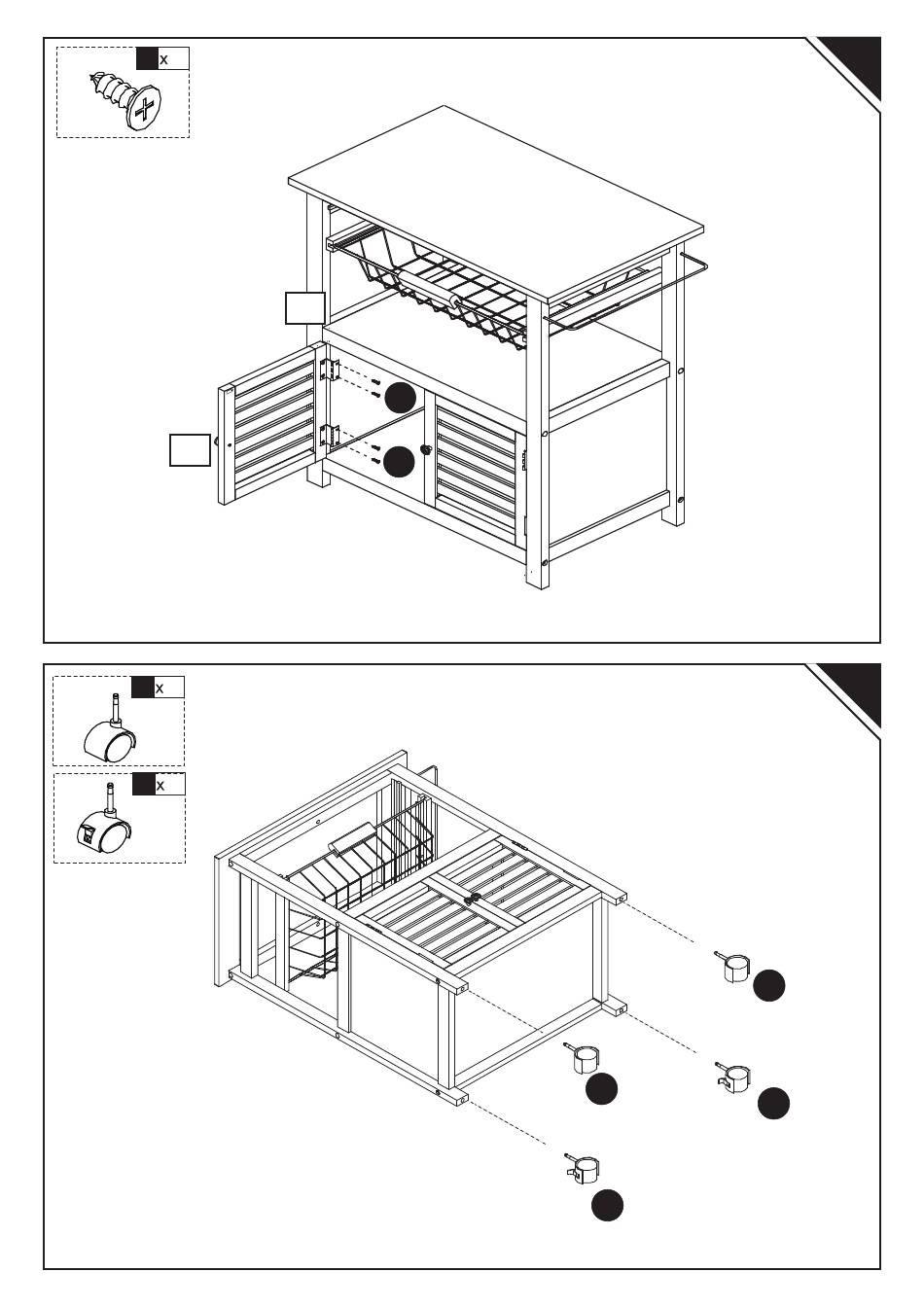 x

x

x