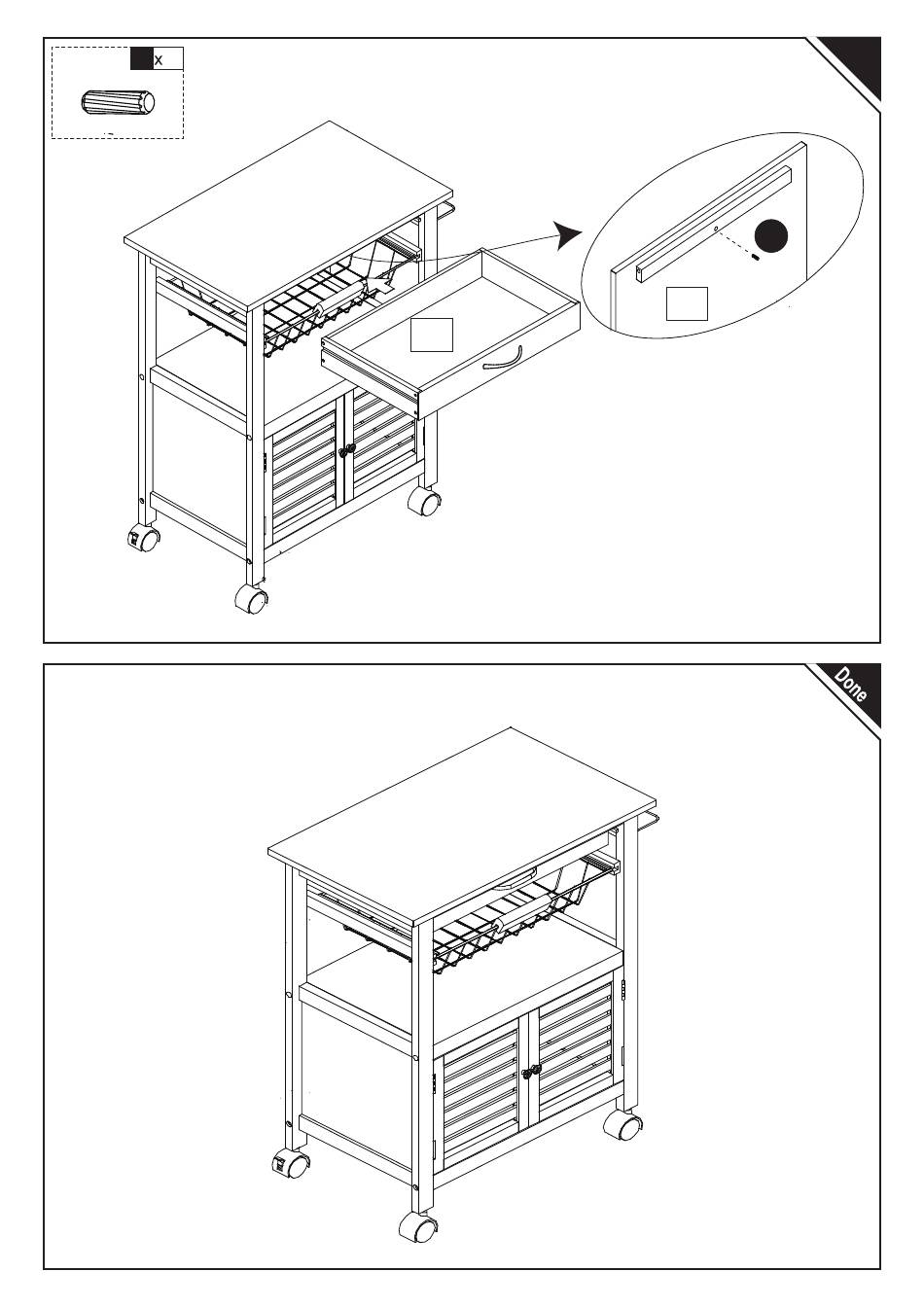 x

Done