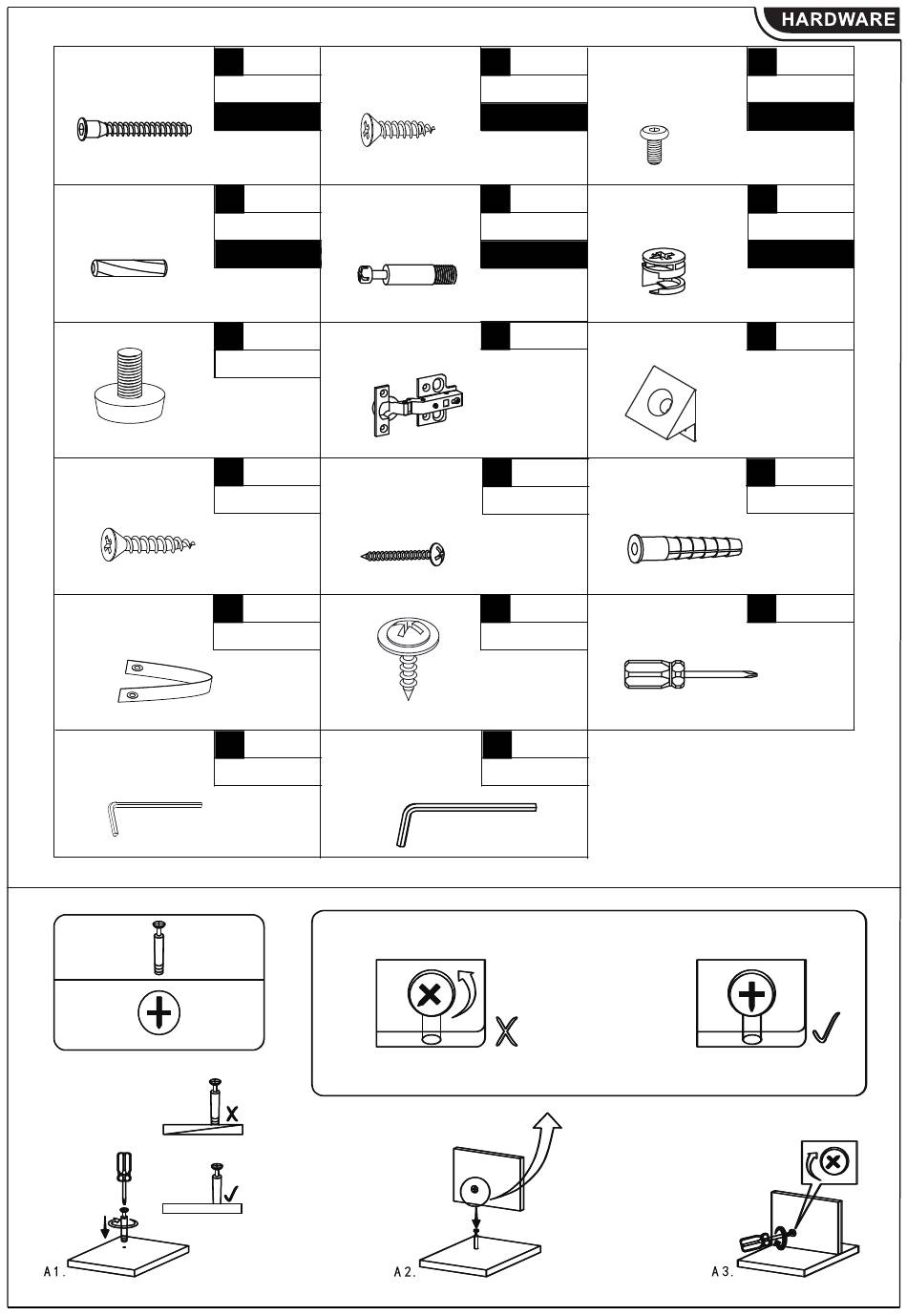 HARDWARE

A1.

A2.

A3.