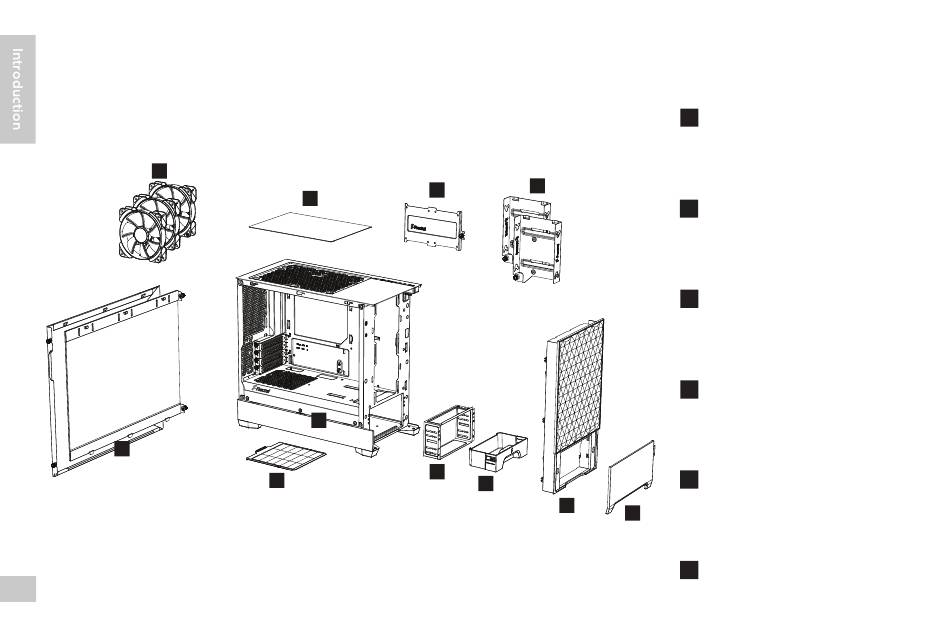 Introduction