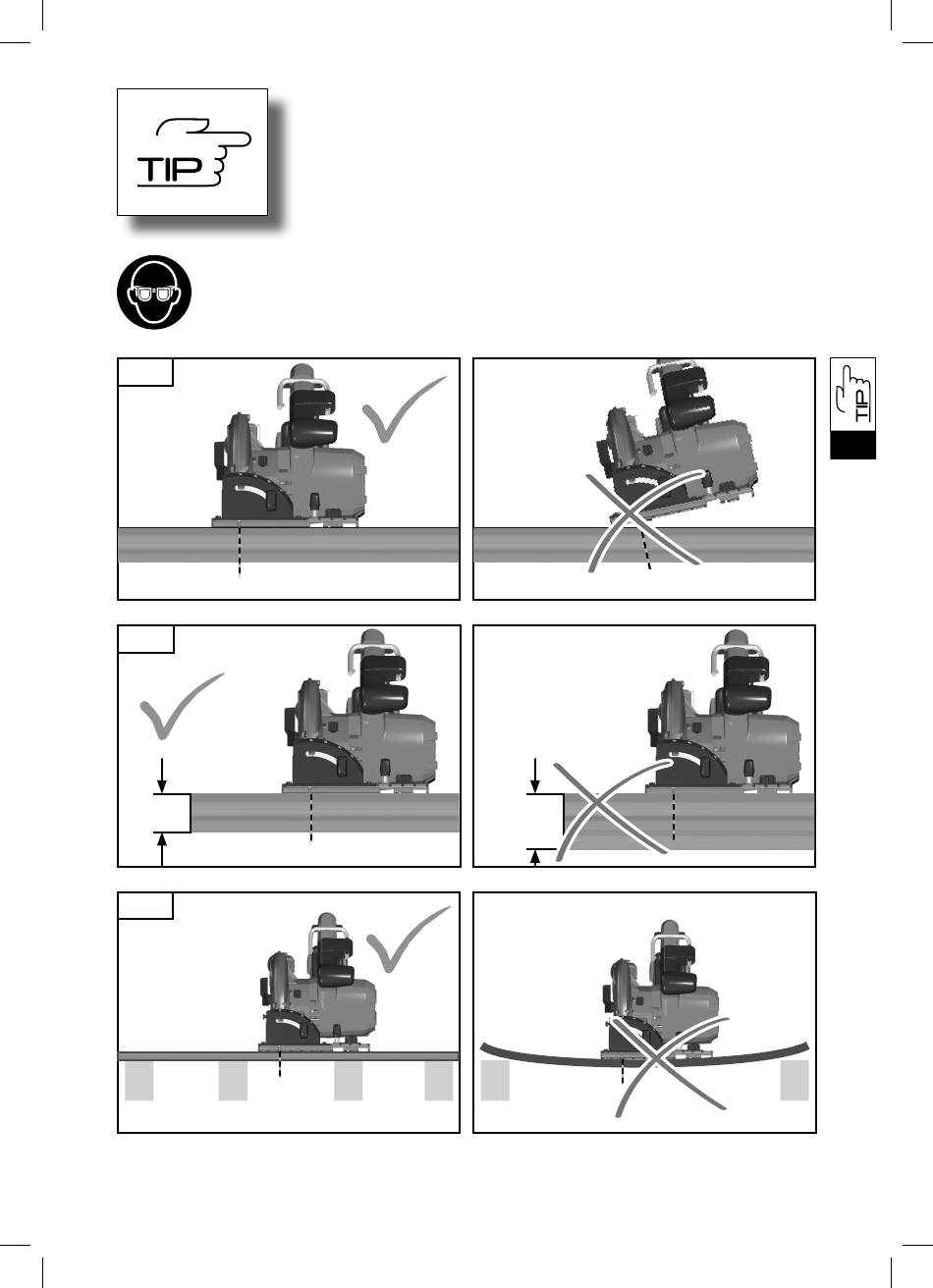 TIP

TIP