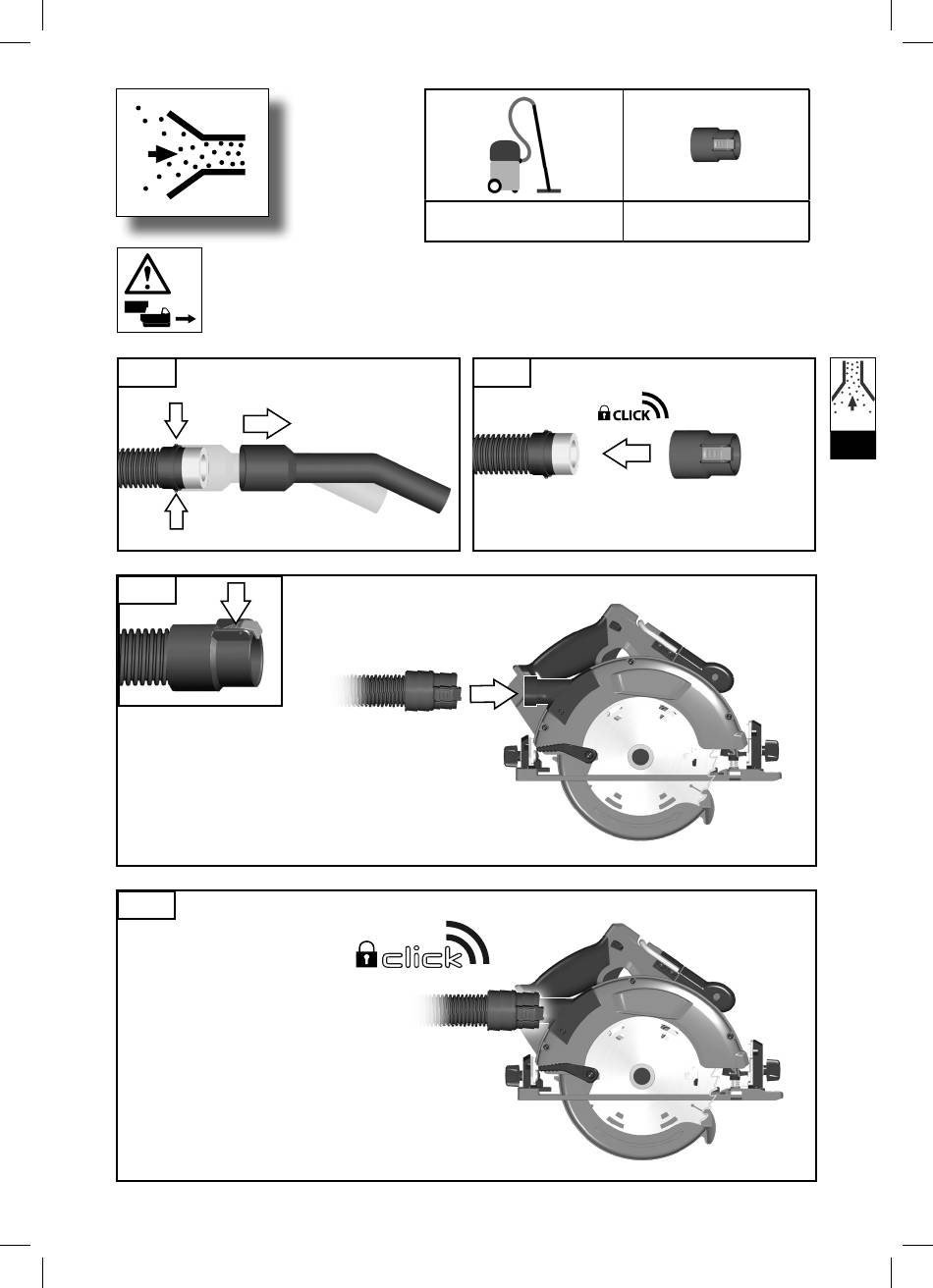 CLICK

click