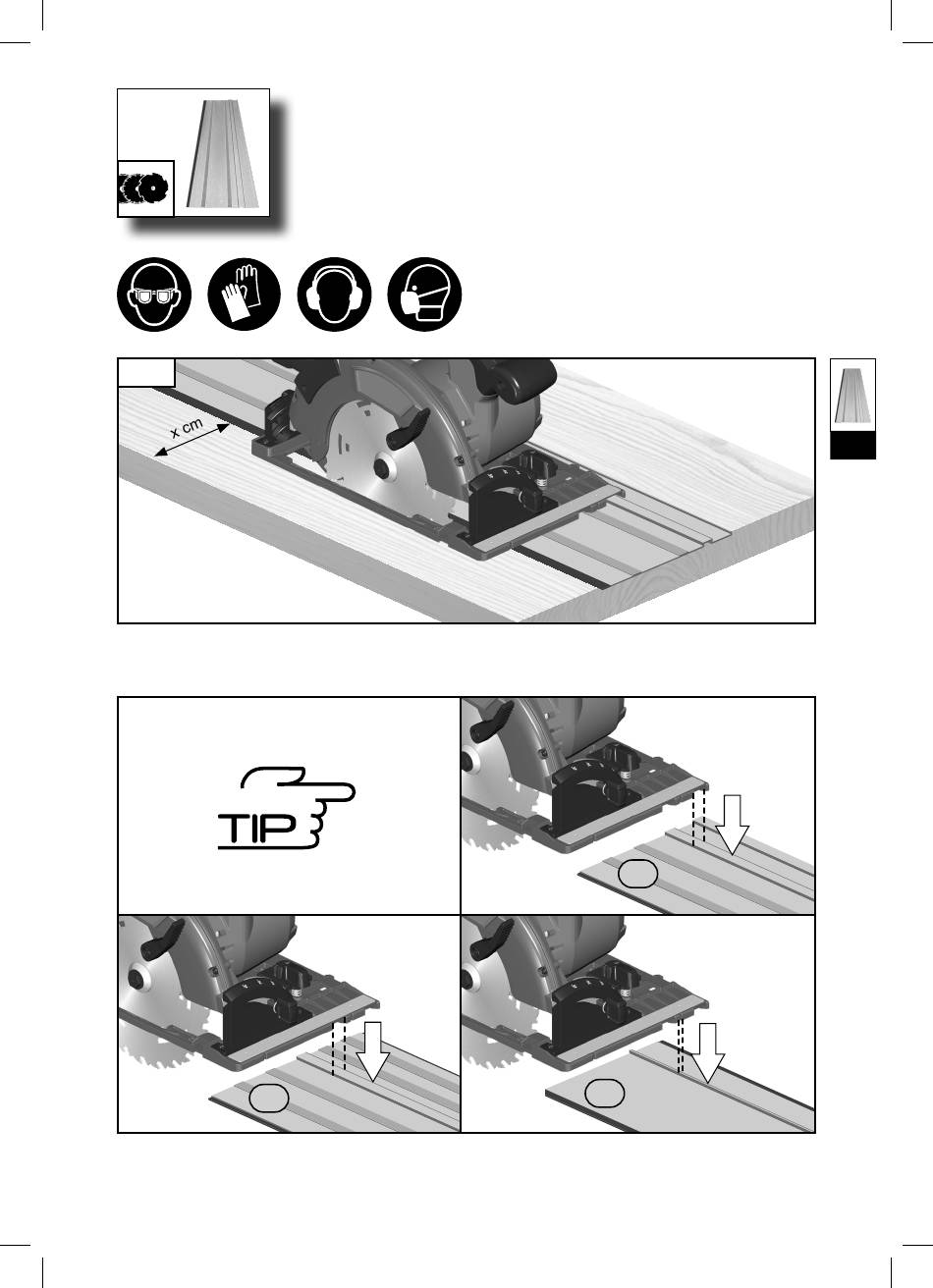 x cm

TIP