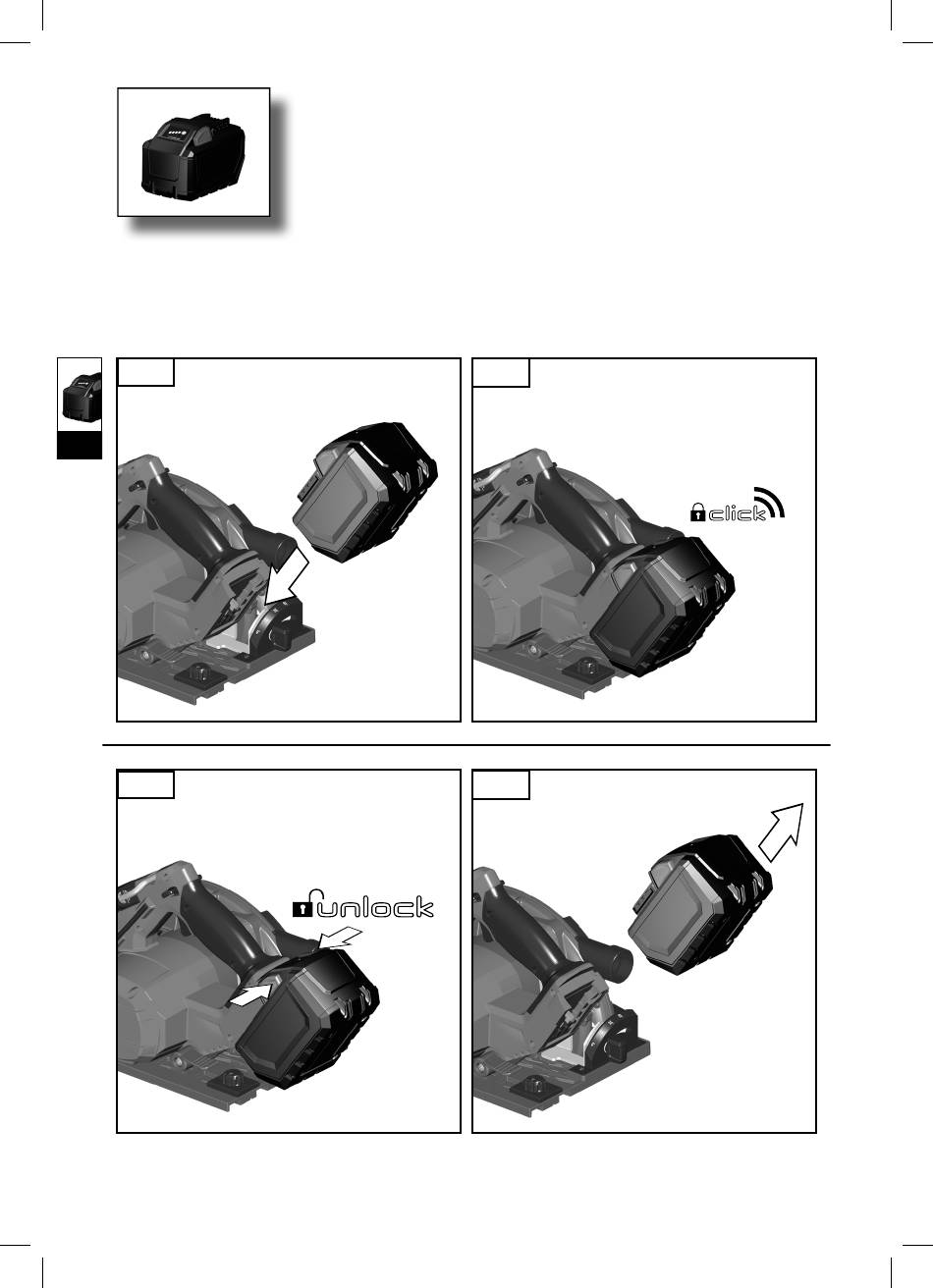 click

unlock