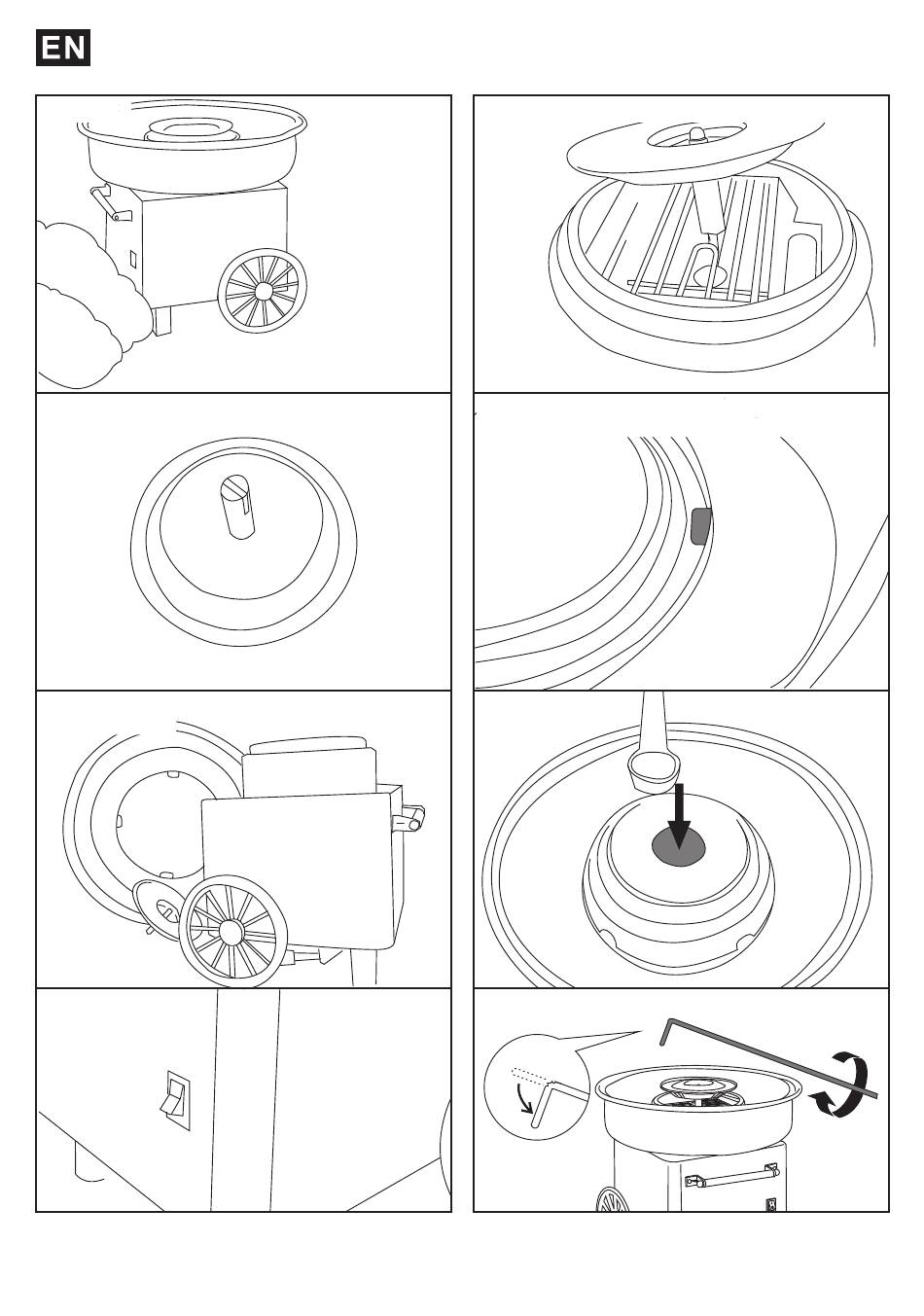 EN