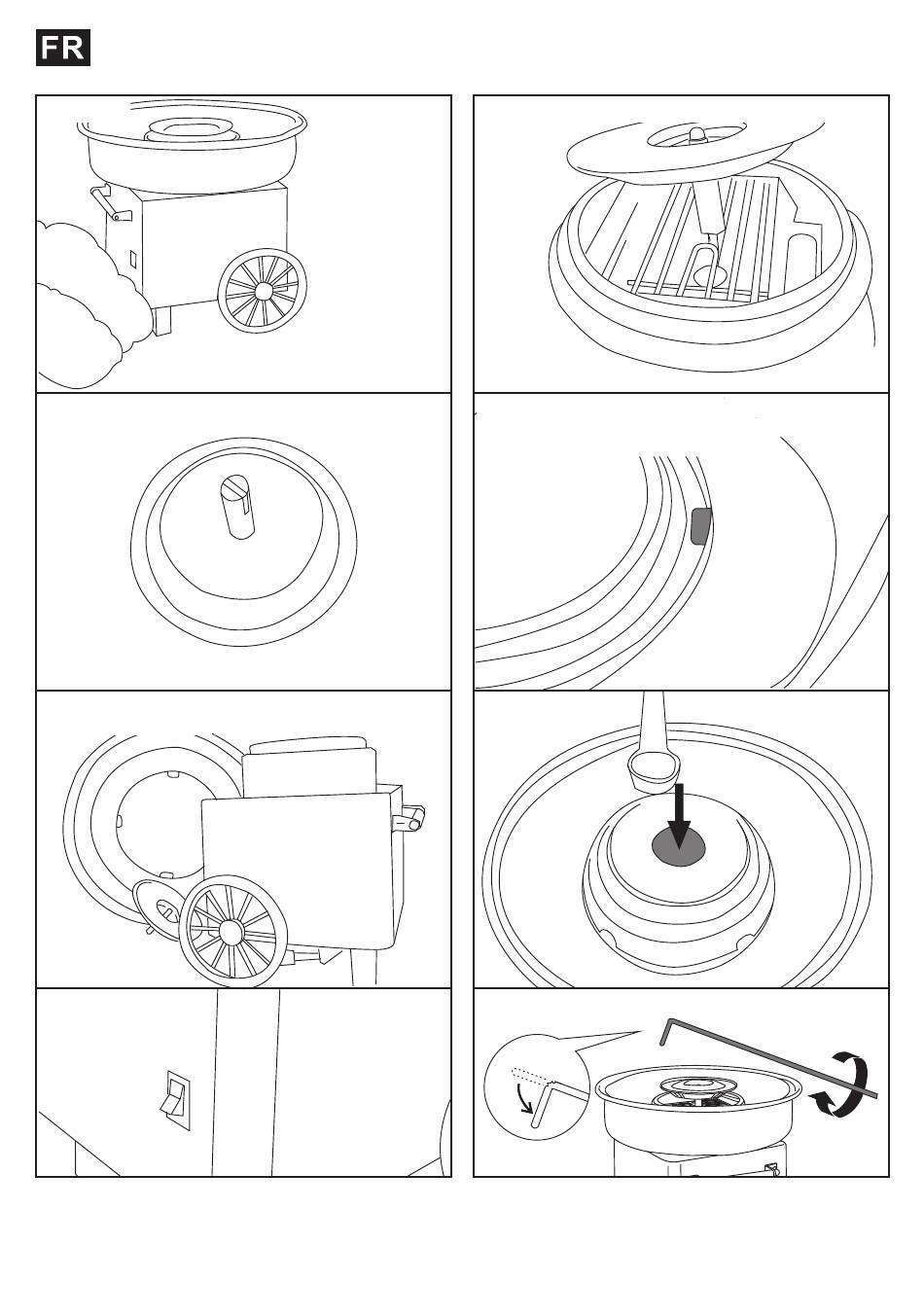 FR