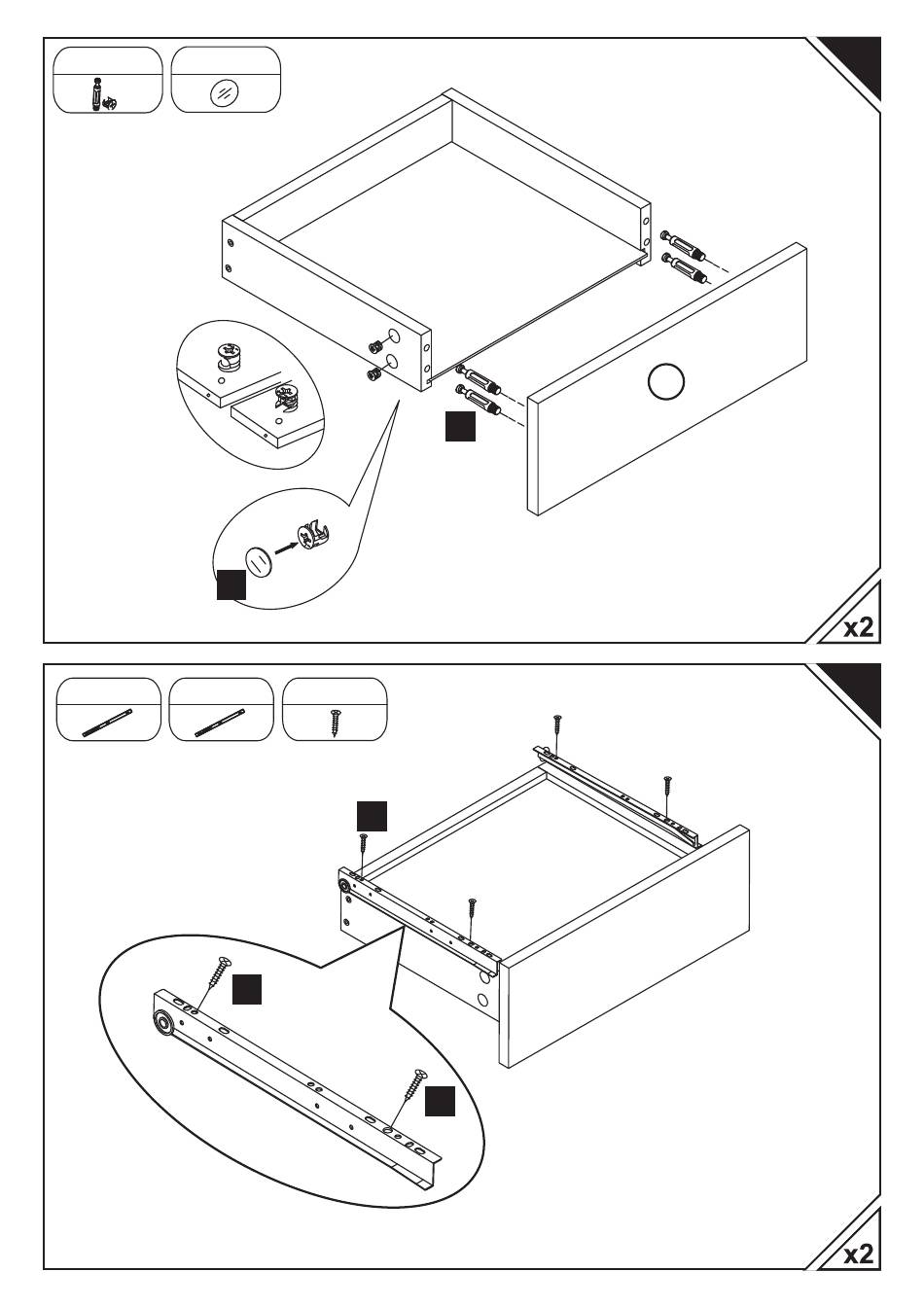 x2

x2