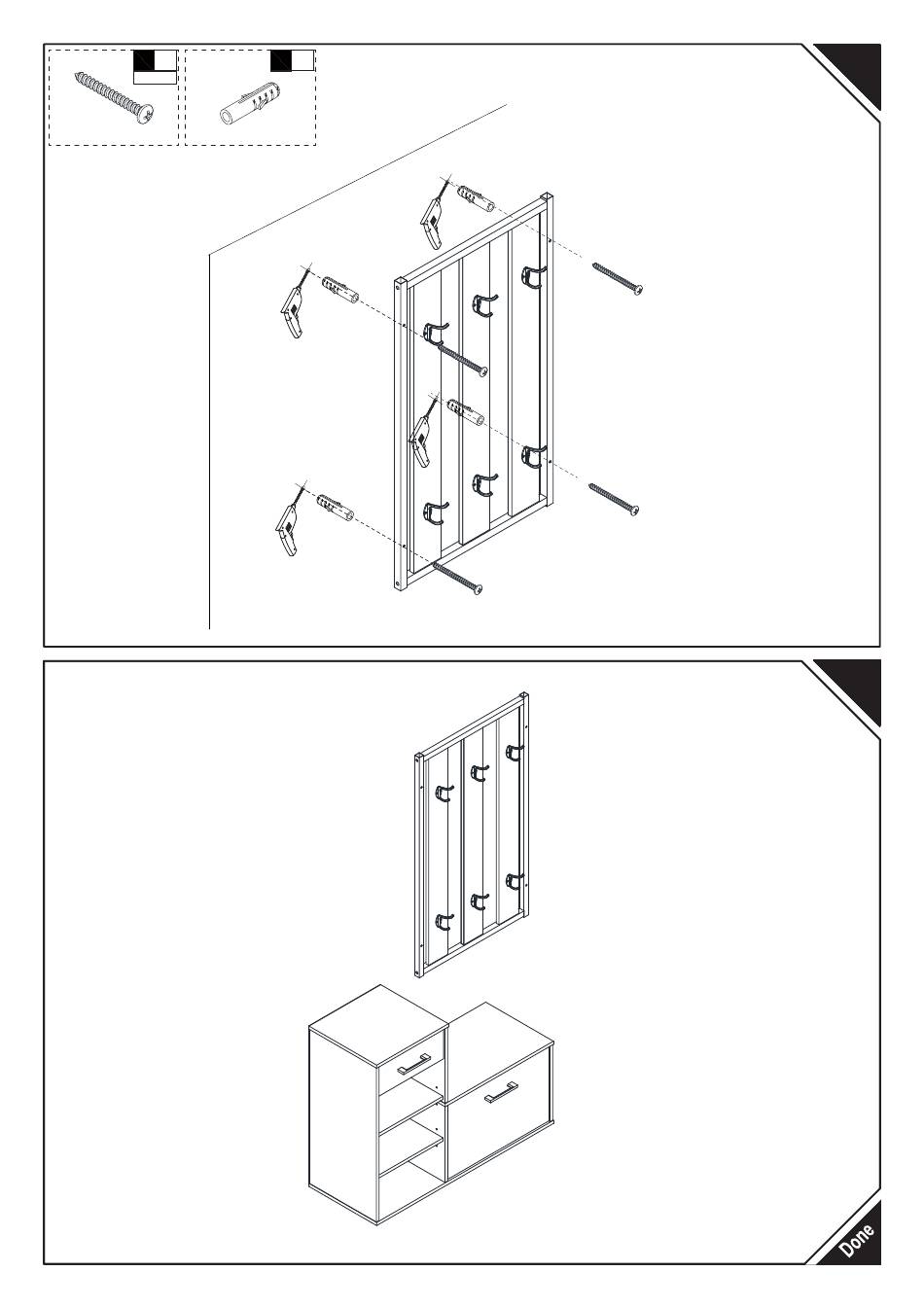 Done