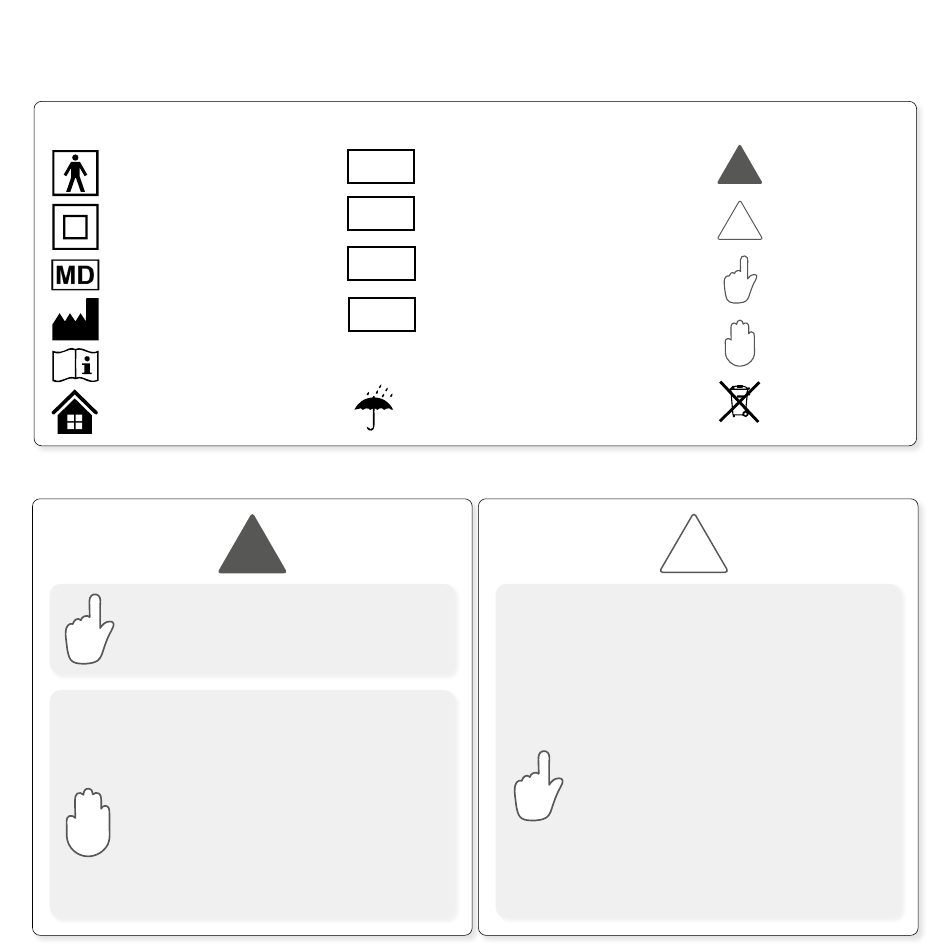 MD