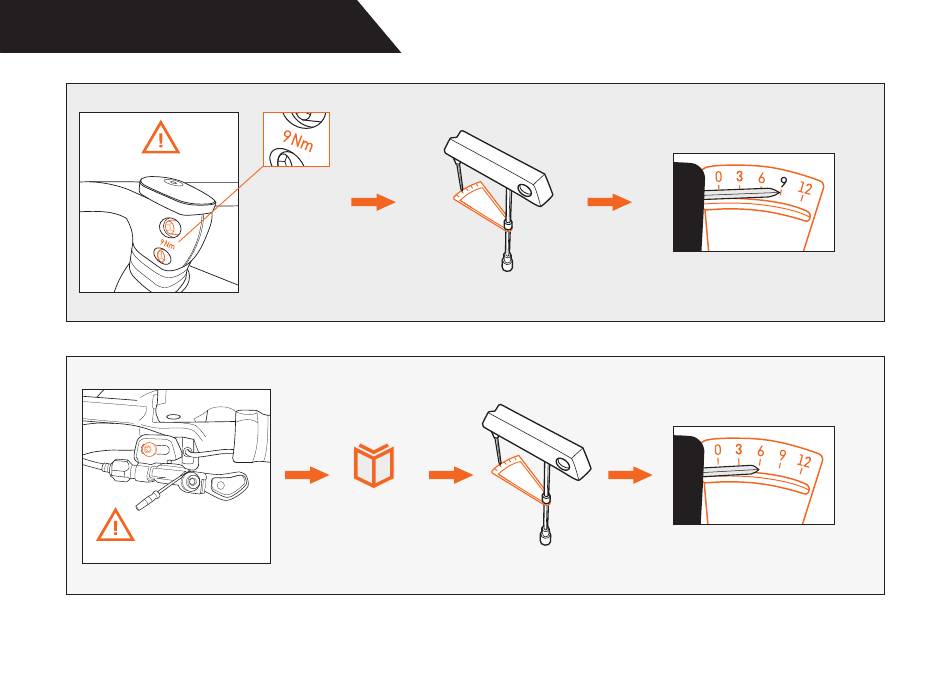 9Nm

9Nm

0 3 6 9 12

0 3 6 9 12