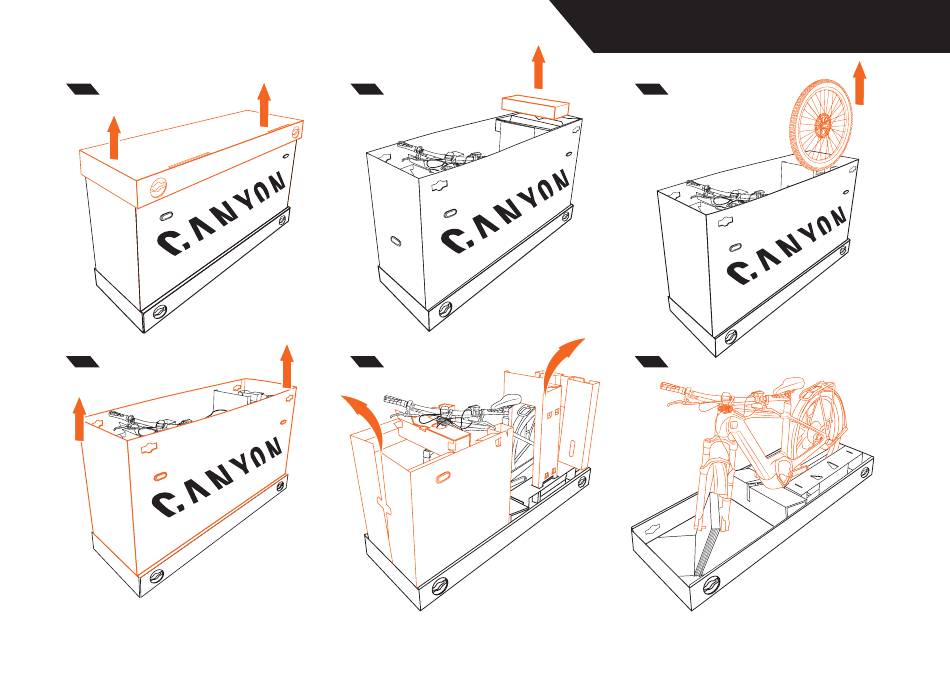 CANYON

CANYON

CANYON

CANYON