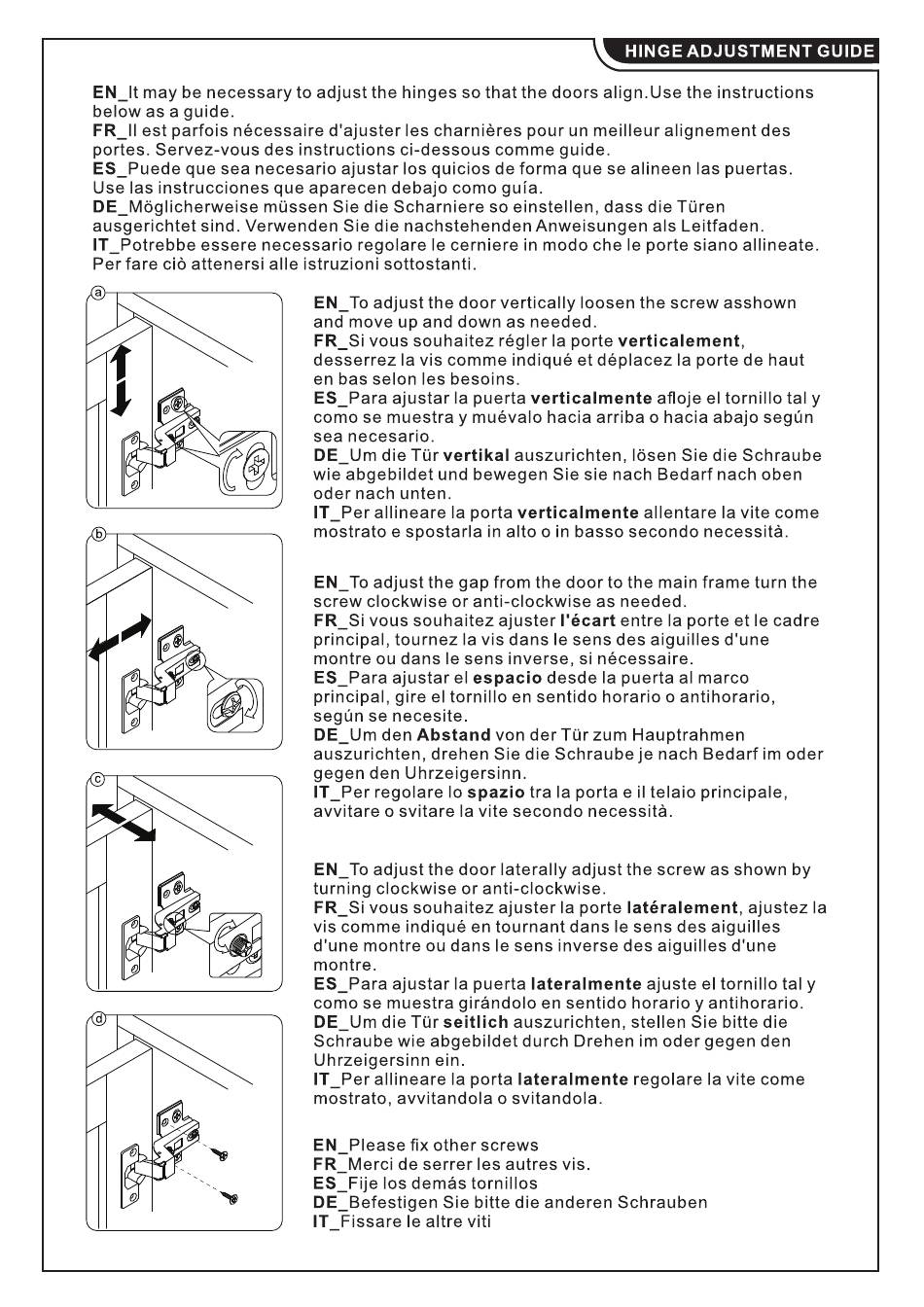 HINGE ADJUSTMENT GUIDE

EN_It may be necessary to adjust the hinges so that the doors align.Use the instructions below as a guide.
FR_Il est parfois nécessaire d'ajuster les charnières pour un meilleur alignement des portes. Servez-vous des instructions ci-dessous comme guide.
ES_Puede que sea necesario ajustar los quicios de forma que se alineen las puertas. Use las instrucciones que aparecen debajo como guía.
DE_Möglicherweise müssen Sie die Scharniere so einstellen, dass die Türen ausgerichtet sind. Verwenden Sie die nachstehenden Anweisungen als Leitfaden.
IT_Potrebbe essere necessario regolare le cerniere in modo che le porte siano allineate. Per fare ciò attenersi alle istruzioni sottostanti.

a

EN_To adjust the door vertically loosen the screw asshown and move up and down as needed.
FR_Si vous souhaitez régler la porte verticalement, desserrez la vis comme indiqué et déplacez la porte de haut en bas selon les besoins.
ES_Para ajustar la puerta verticalmente afloje el tornillo tal y como se muestra y muévalo hacia arriba o hacia abajo según sea necesario.
DE_Um die Tür vertikal auszurichten, lösen Sie die Schraube wie abgebildet und bewegen Sie sie nach Bedarf nach oben oder nach unten.
IT_Per allineare la porta verticalmente allentare la vite come mostrato e spostarla in alto o in basso secondo necessità.

b

EN_To adjust the gap from the door to the main frame turn the screw clockwise or anti-clockwise as needed.
FR_Si vous souhaitez ajuster l'écart entre la porte et le cadre principal, tournez la vis dans le sens des aiguilles d'une montre ou dans le sens inverse, si nécessaire.
ES_Para ajustar el espacio desde la puerta al marco principal, gire el tornillo en sentido horario o antihorario, según se necesite.
DE_Um den Abstand von der Tür zum Hauptrahmen auszurichten, drehen Sie die Schraube je nach Bedarf im oder gegen den Uhrzeigersinn.
IT_Per regolare lo spazio tra la porta e il telaio principale, avvitare o svitare la vite secondo necessità.

c

EN_To adjust the door laterally adjust the screw as shown by turning clockwise or anti-clockwise.
FR_Si vous souhaitez ajuster la porte latéralement, ajustez la vis comme indiqué en tournant dans le sens des aiguilles d'une montre ou dans le sens inverse des aiguilles d'une montre.
ES_Para ajustar la puerta lateralmente ajuste el tornillo tal y como se muestra girándolo en sentido horario y antihorario.
DE_Um die Tür seitlich auszurichten, stellen Sie bitte die Schraube wie abgebildet durch Drehen im oder gegen den Uhrzeigersinn ein.
IT_Per allineare la porta lateralmente regolare la vite come mostrato, avvitandola o svitandola.

d

EN_Please fix other screws
FR_Merci de serrer les autres vis.
ES_Fije los demás tornillos
DE_Befestigen Sie bitte die anderen Schrauben
IT_Fissare le altre viti