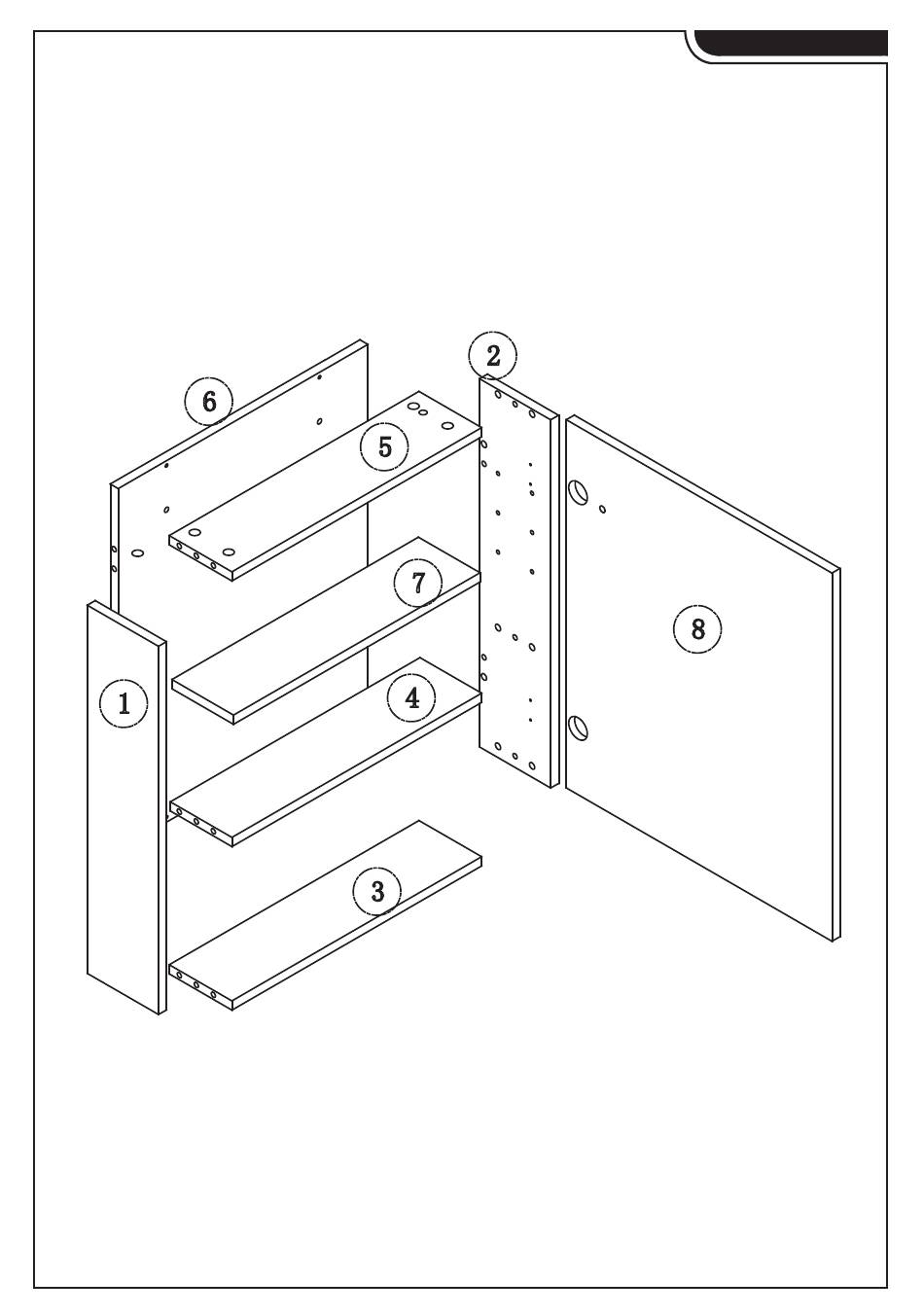 6
2
5
7
8
1
4
3