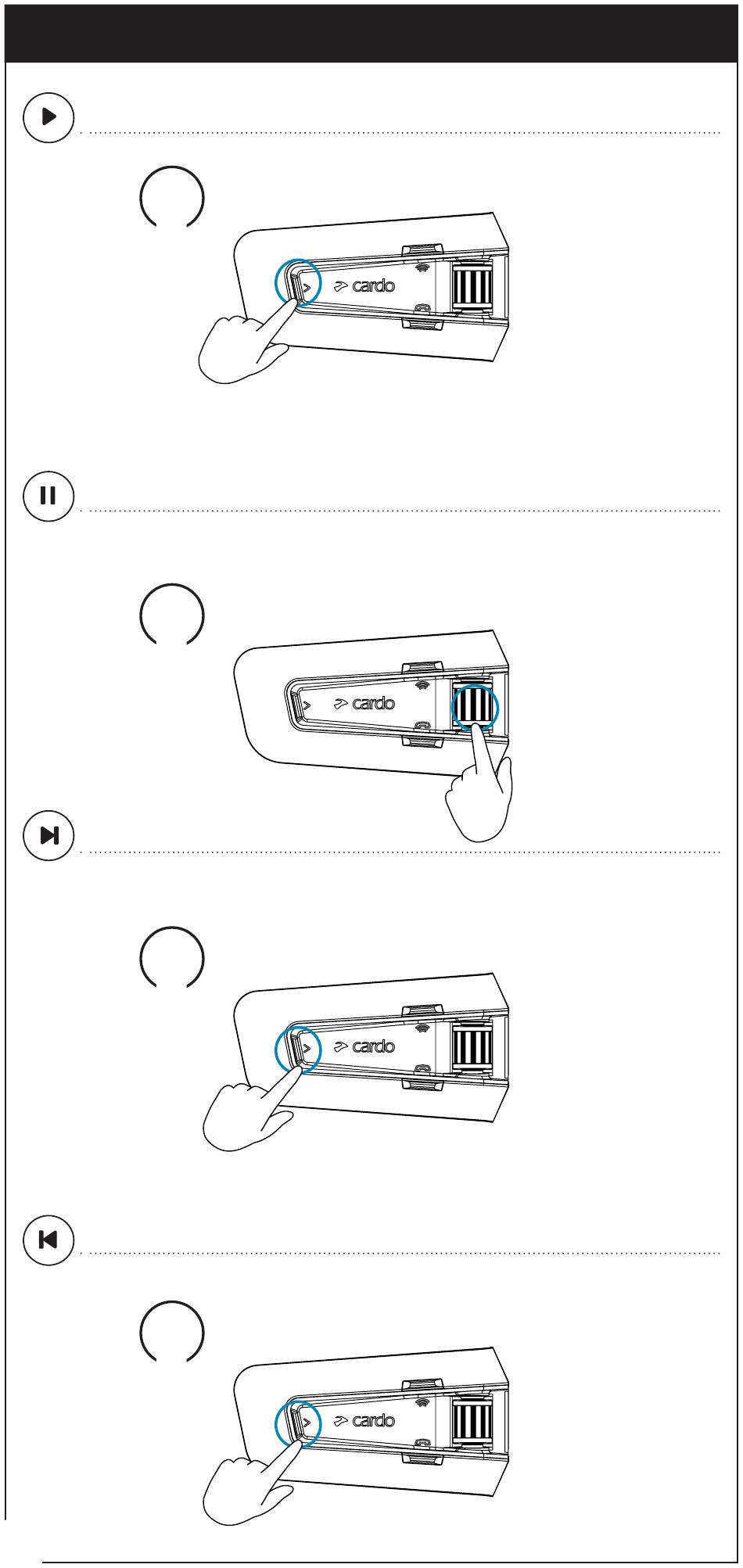 cardo

cardo

cardo

cardo