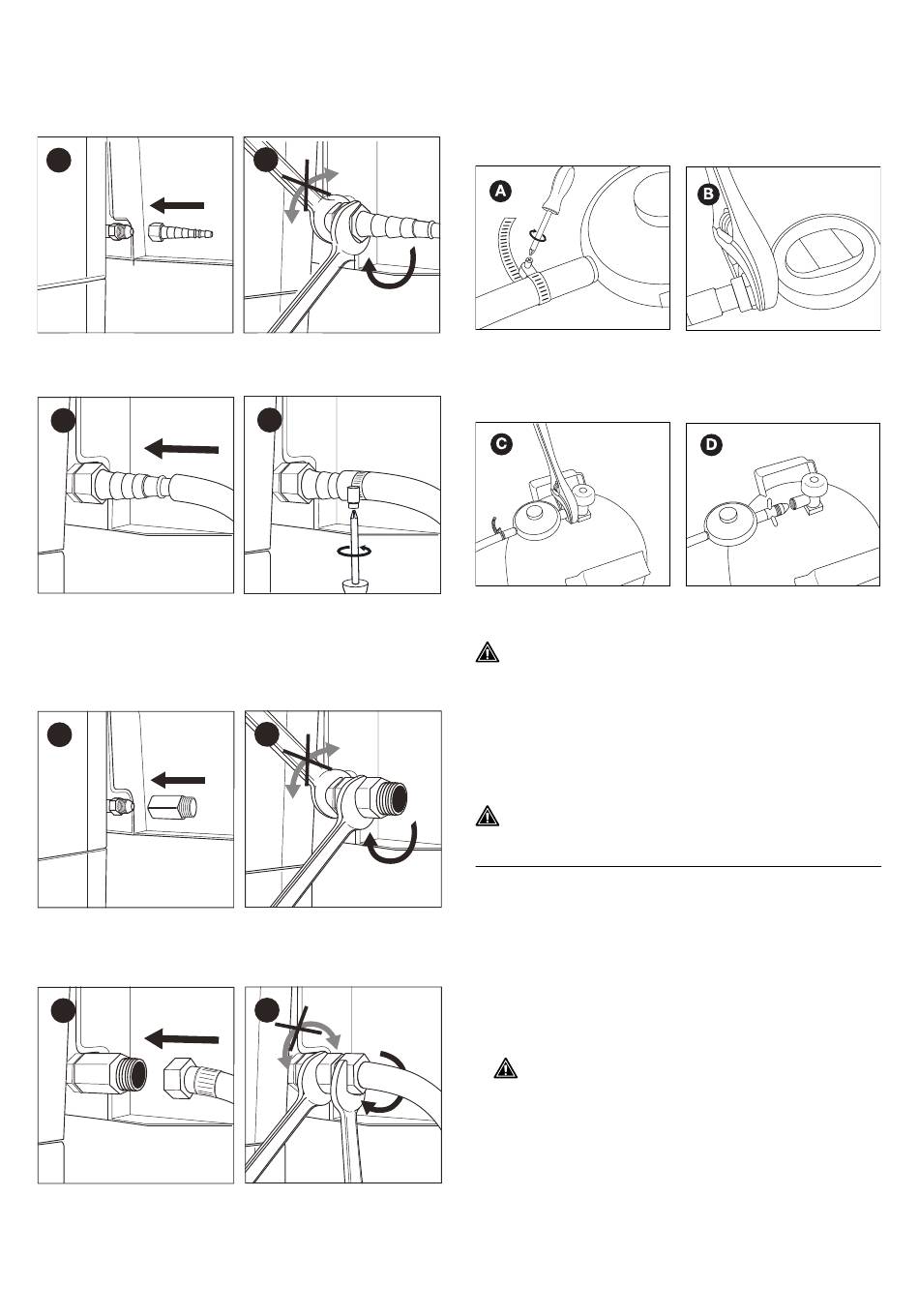 A

B

C

D