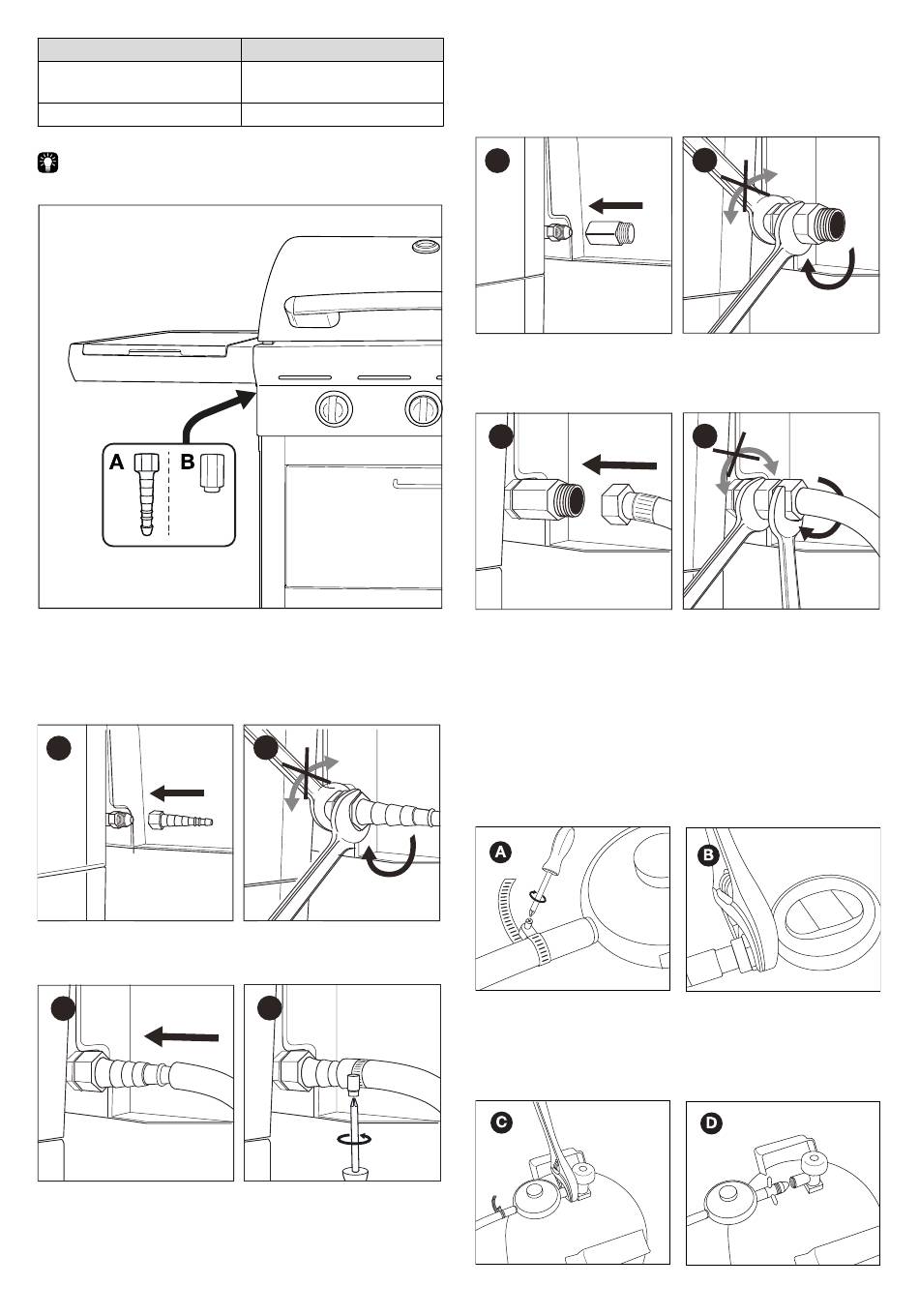 A

B

A

B

C

D