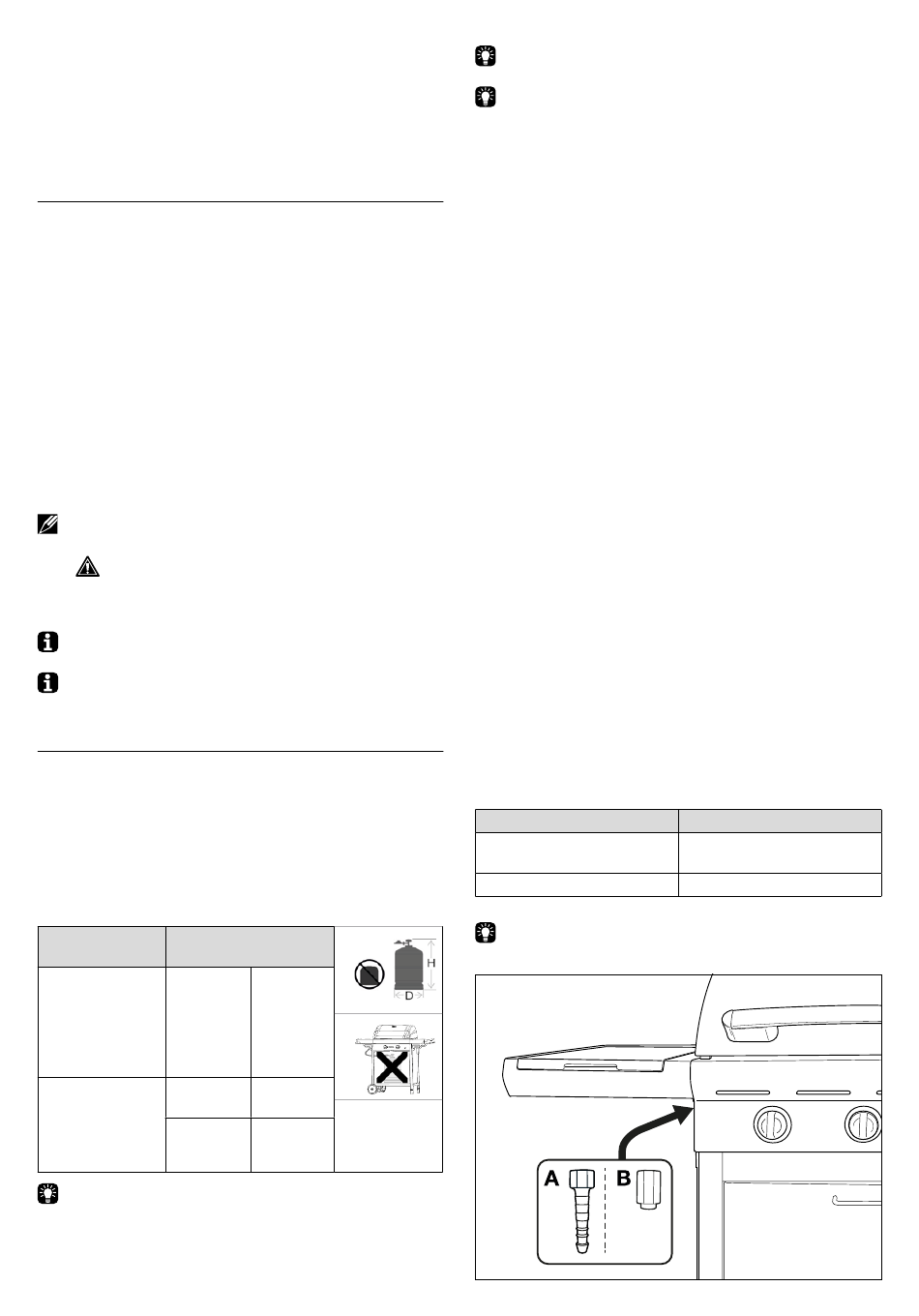 H
D
A
B