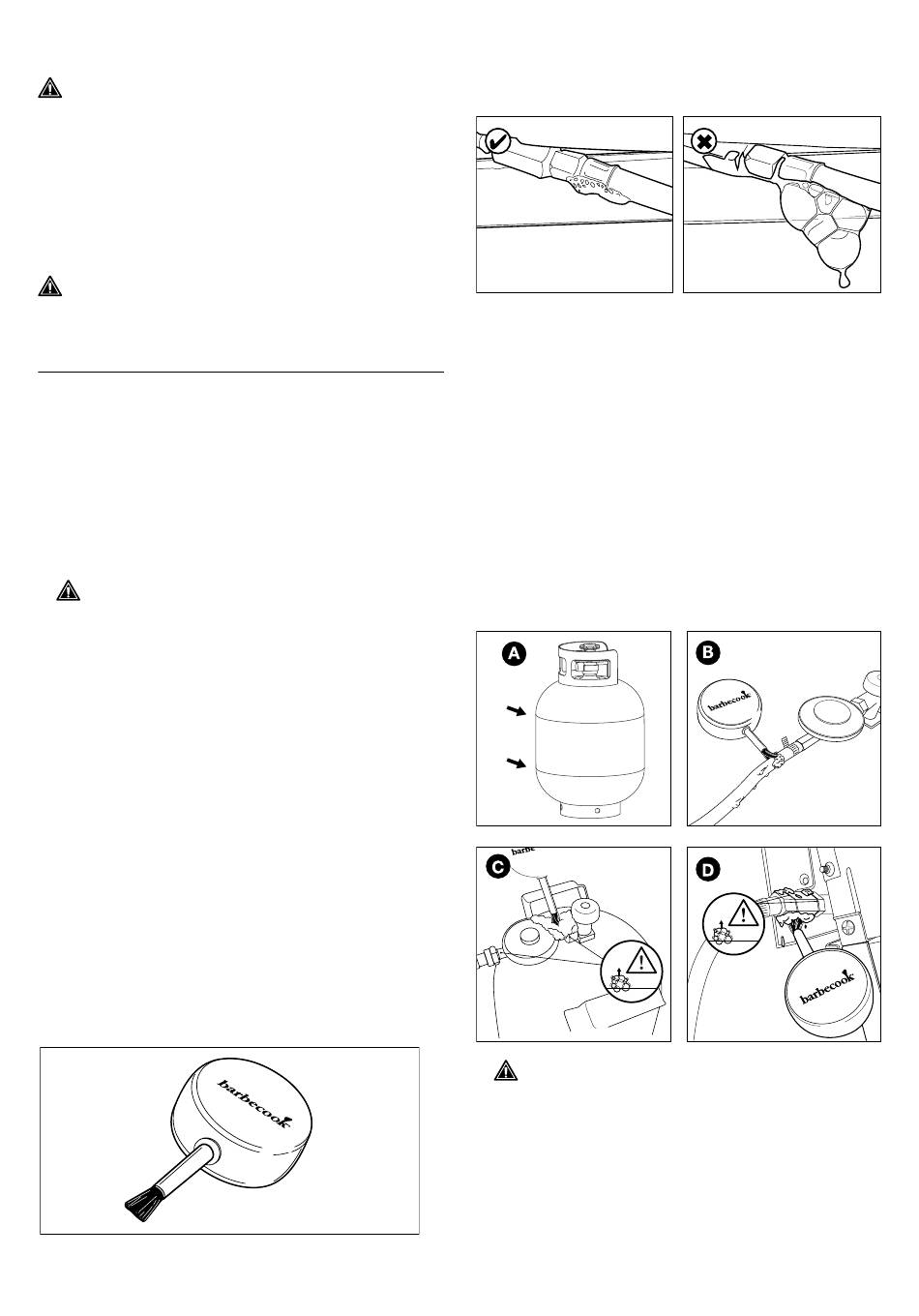 A

B
barbecook

C
barbe

D
barbecook

barbecook