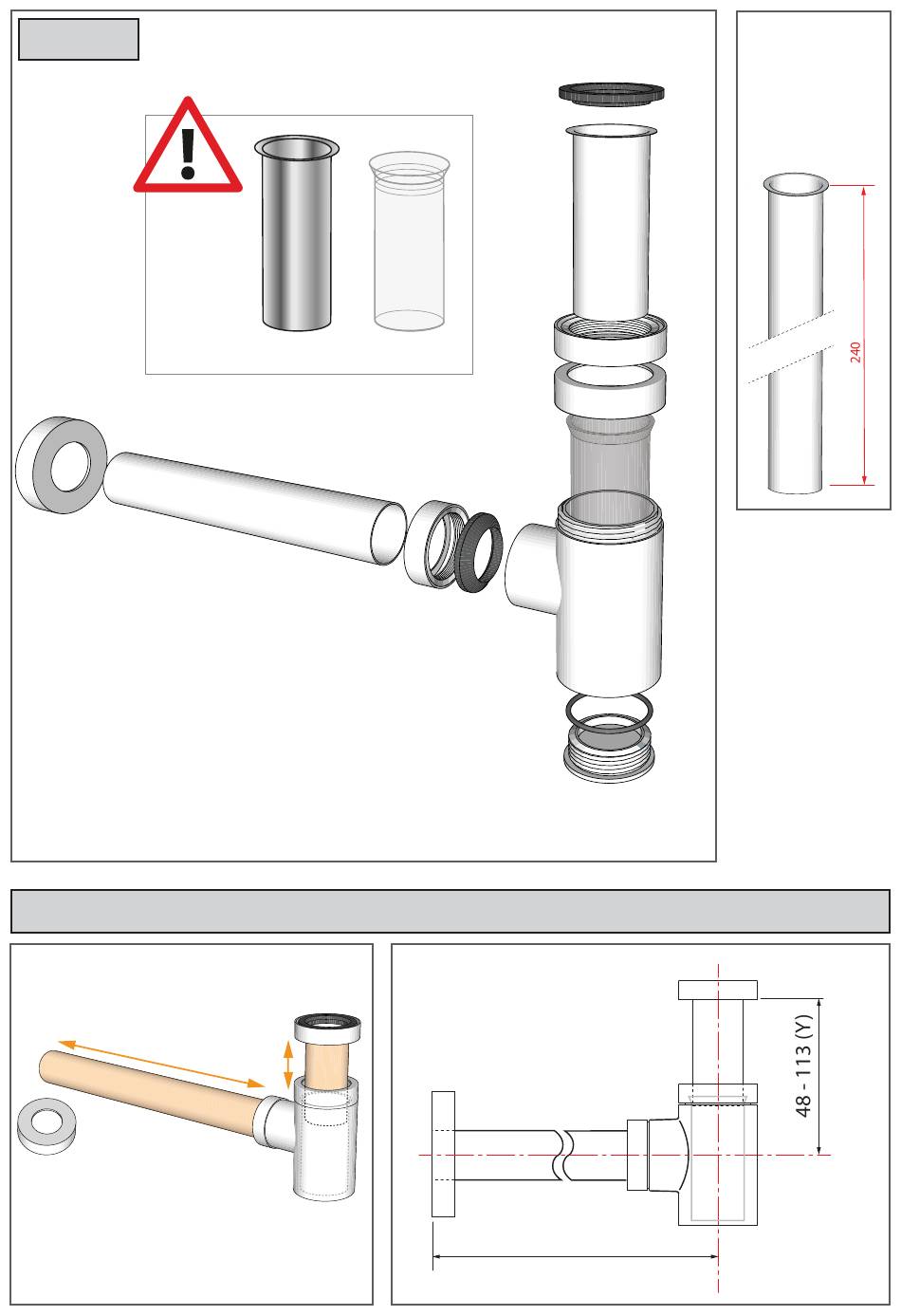 240

48 - 113 (Y)