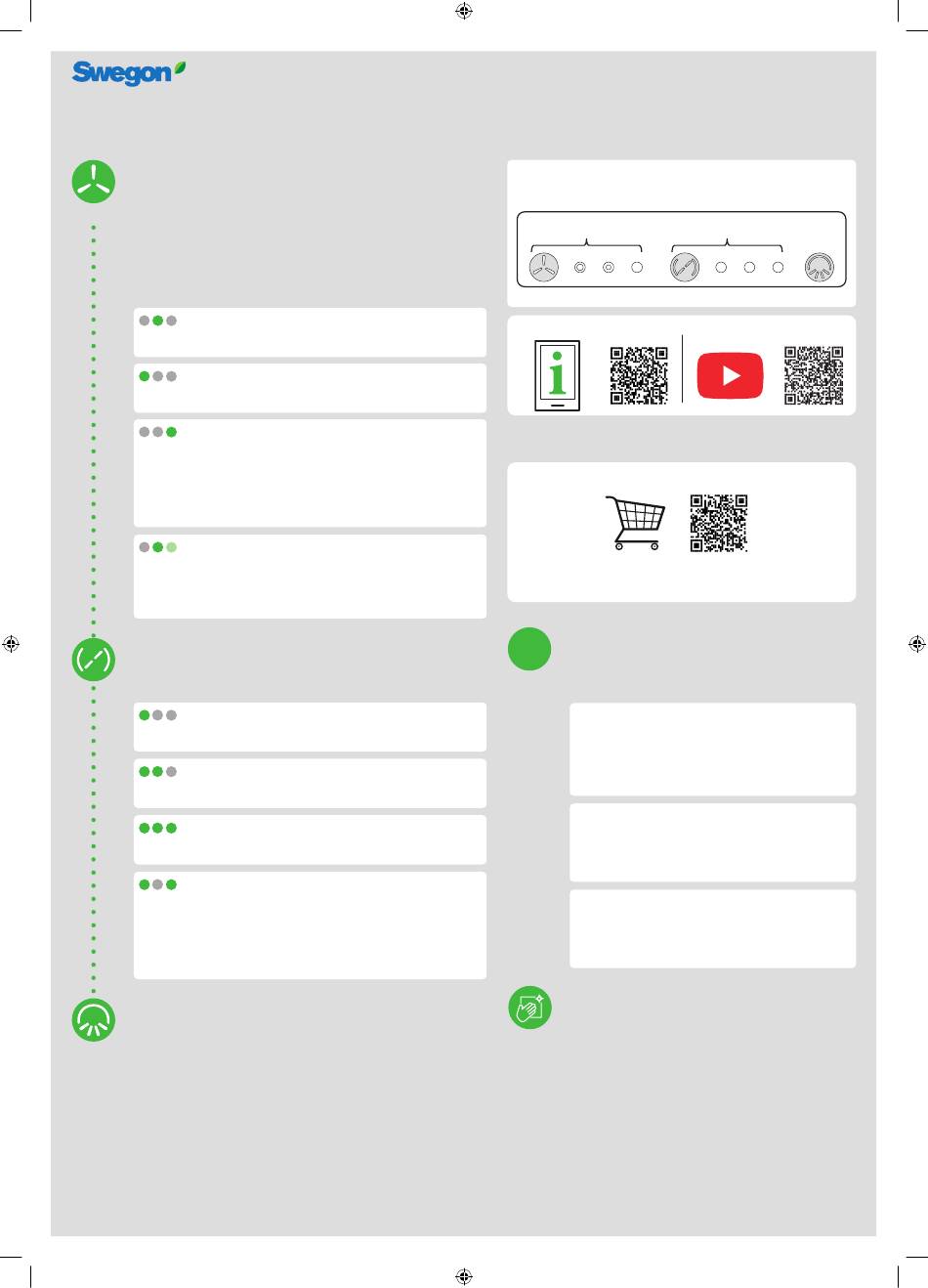 Swegon