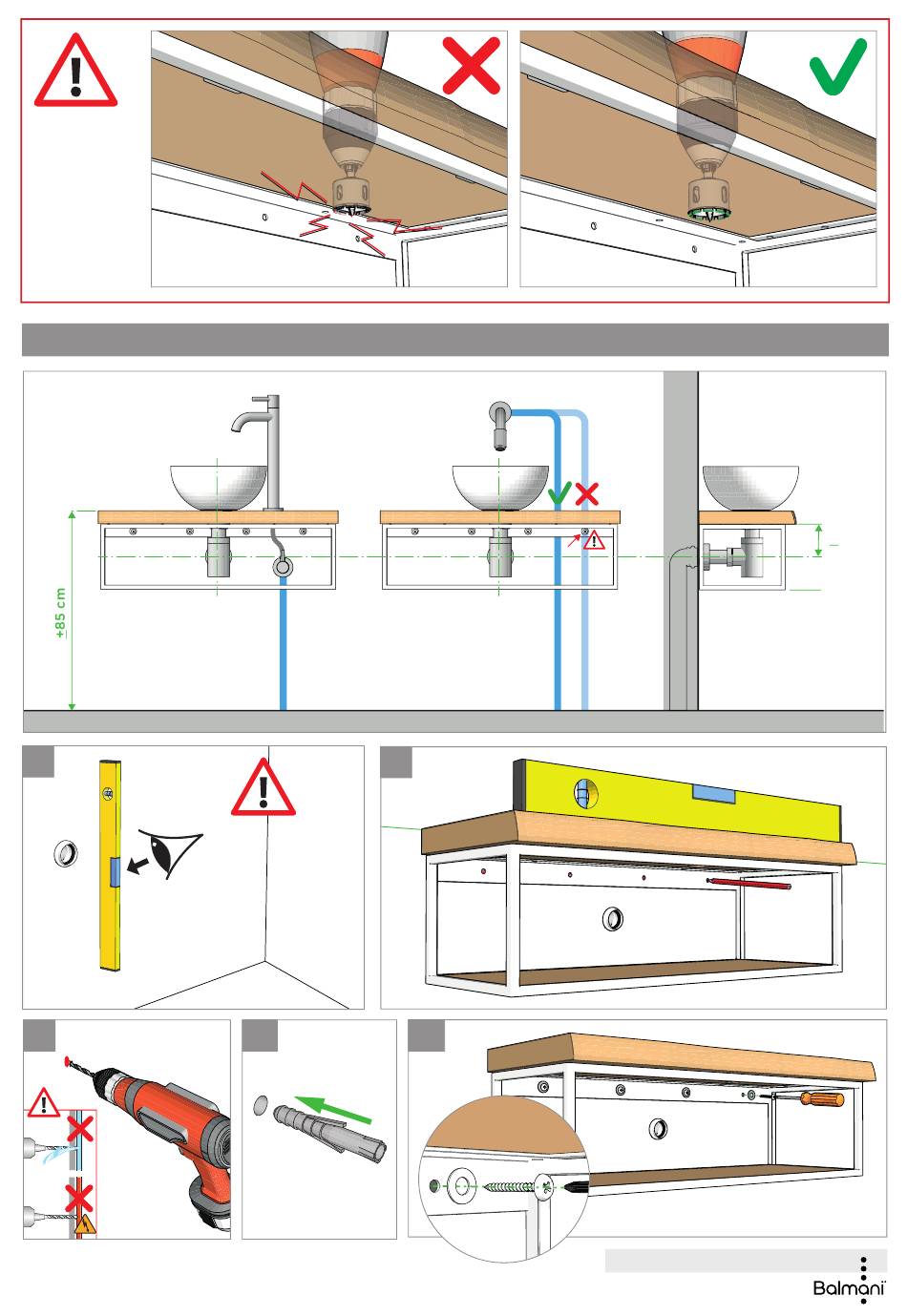 ±85 cm

Balmani