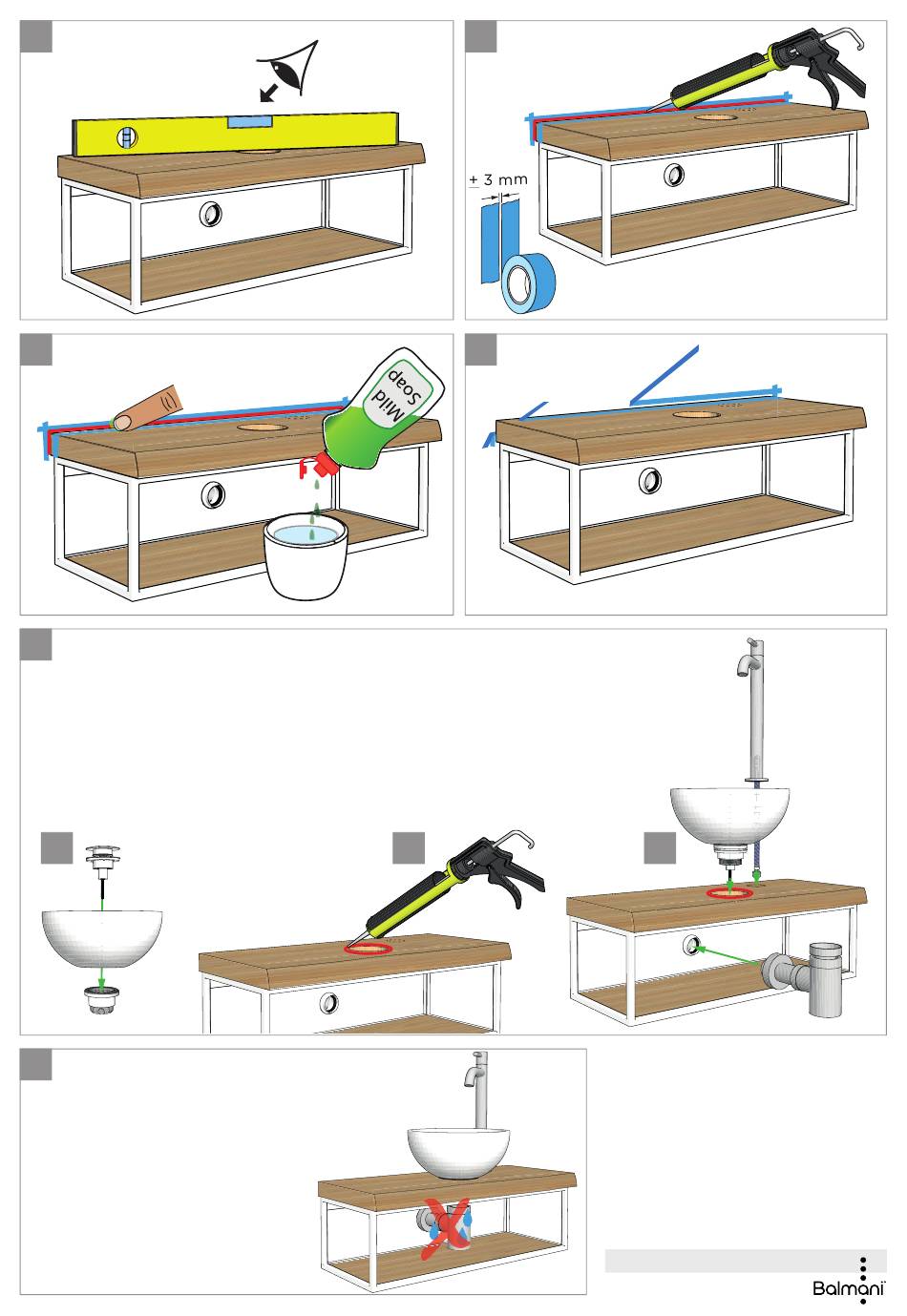 + 3 mm

Mild Soap

Balmani