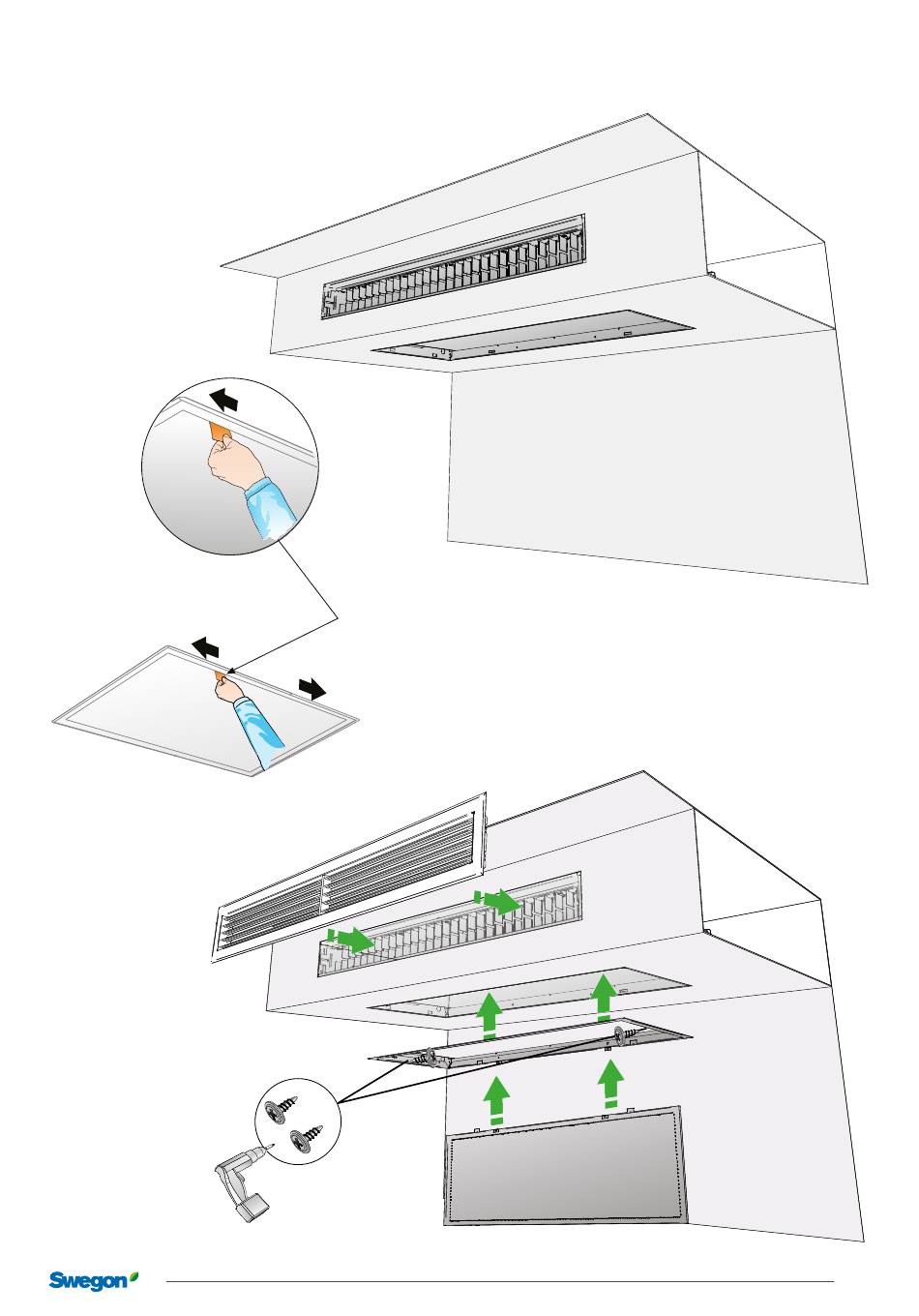 Swegon