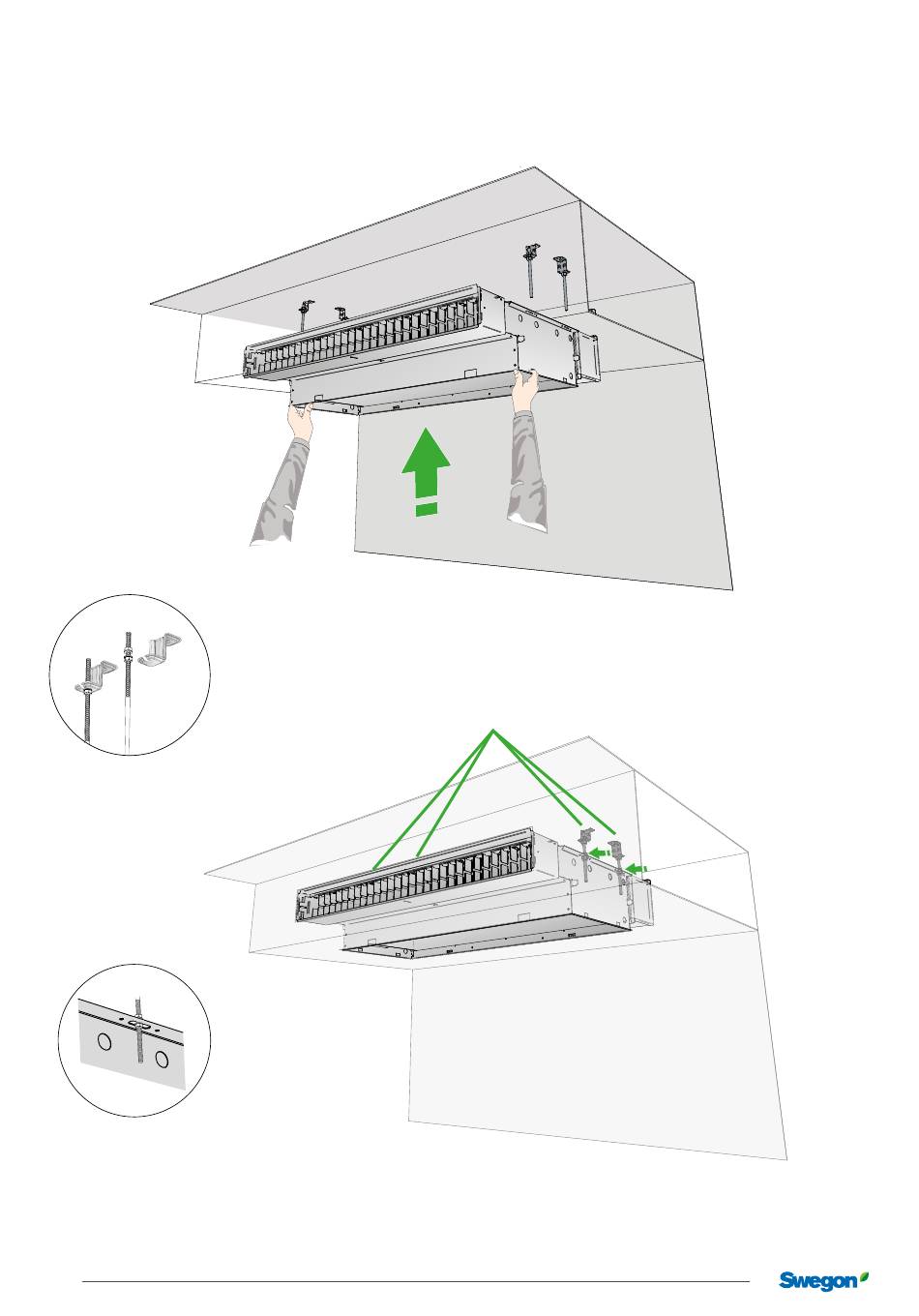 Swegon