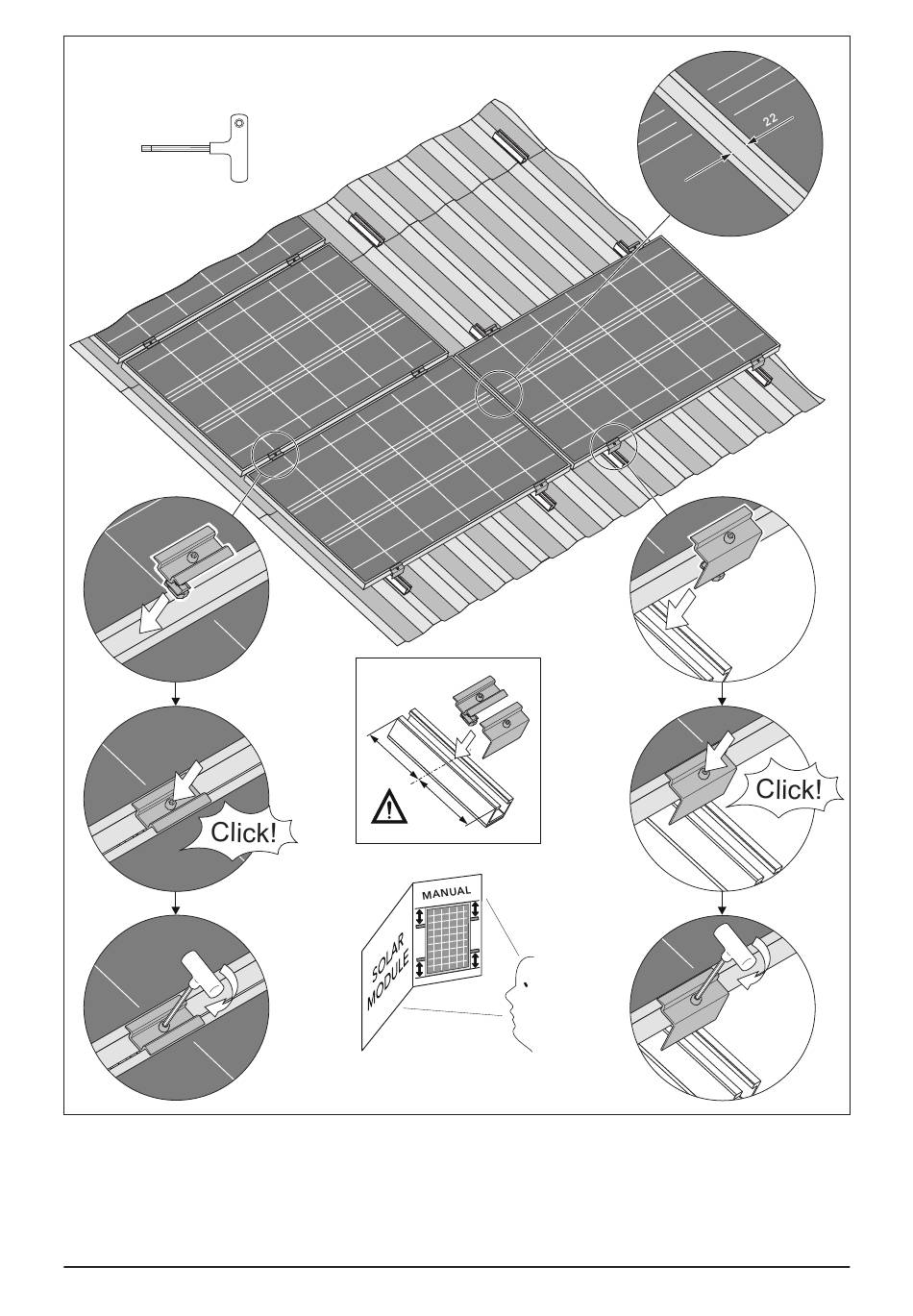 22

Click!

Click!

MANUAL

SOLAR MODULE