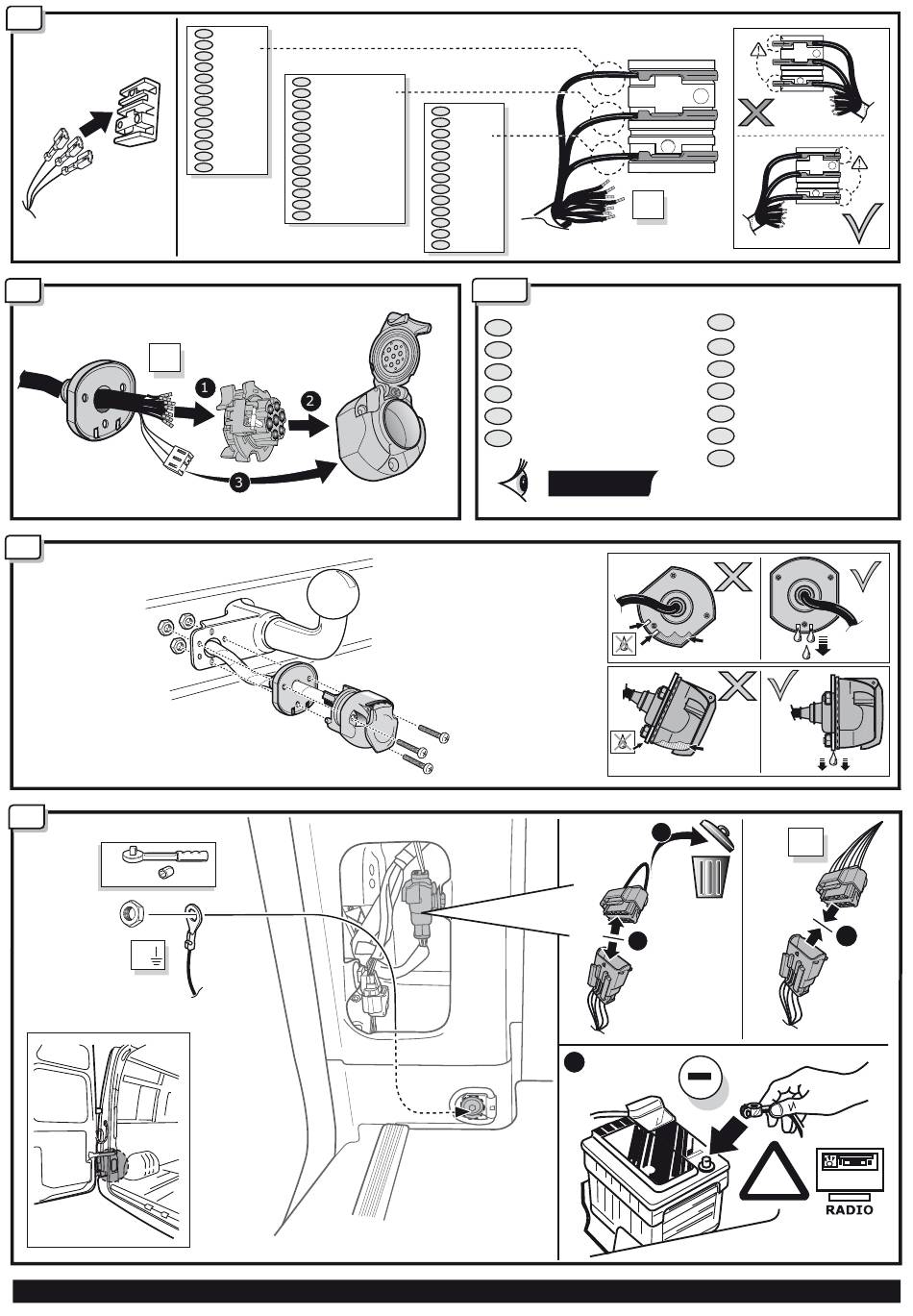 1
2
3
RADIO