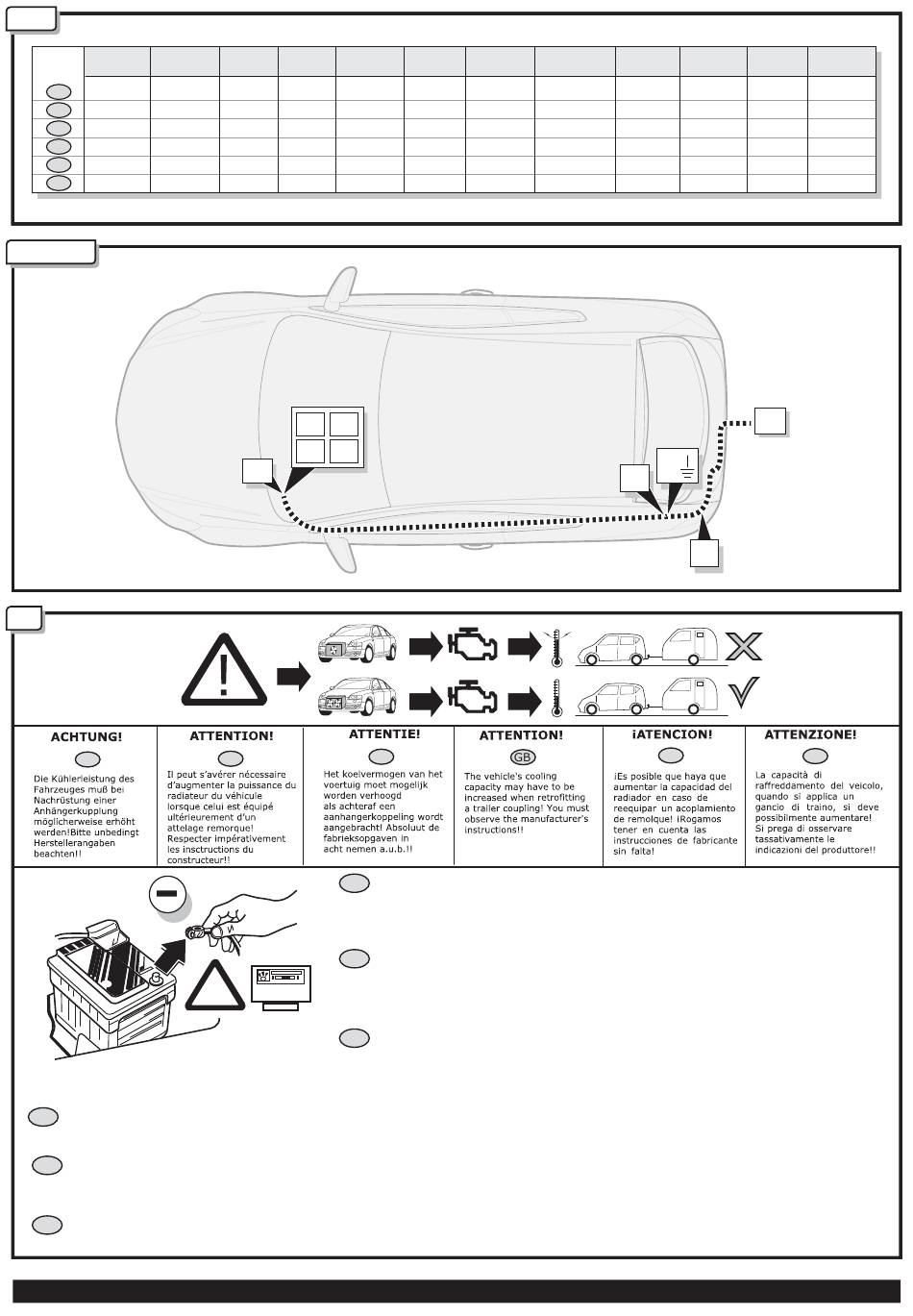 ACHTUNG!

Die Kühlerleistung des Fahrzeuges muß bei Nachrüstung einer Anhängerkupplung möglicherweise erhöht werden!Bitte unbedingt Herstellerangaben beachten!!

ATTENTION!

Il peut s'avérer nécessaire d'augmenter la puissance du radiateur du véhicule lorsque celui est équipé ultérieurement d'un attelage remorque! Respecter impérativement les insctructions du constructeur!!

ATTENTIE!

Het koelvermogen van het voertuig moet mogelijk worden verhoogd als achteraf een aanhangerkoppeling wordt aangebracht! Absoluut de fabrieksopgaven in acht nemen a.u.b.!!

ATTENTION!

GB

The vehicle's cooling capacity may have to be increased when retrofitting a trailer coupling! You must observe the manufacturer's instructions!!

¡ATENCION!

¡Es posible que haya que aumentar la capacidad del radiador en caso de reequipar un acoplamiento de remolque! ¡Rogamos tener en cuenta las instrucciones de fabricante sin falta!

ATTENZIONE!

La capacità di raffreddamento del veicolo, quando si applica un gancio di traino, si deve possibilmente aumentare! Si prega di osservare tassativamente le indicazioni del produttore!!